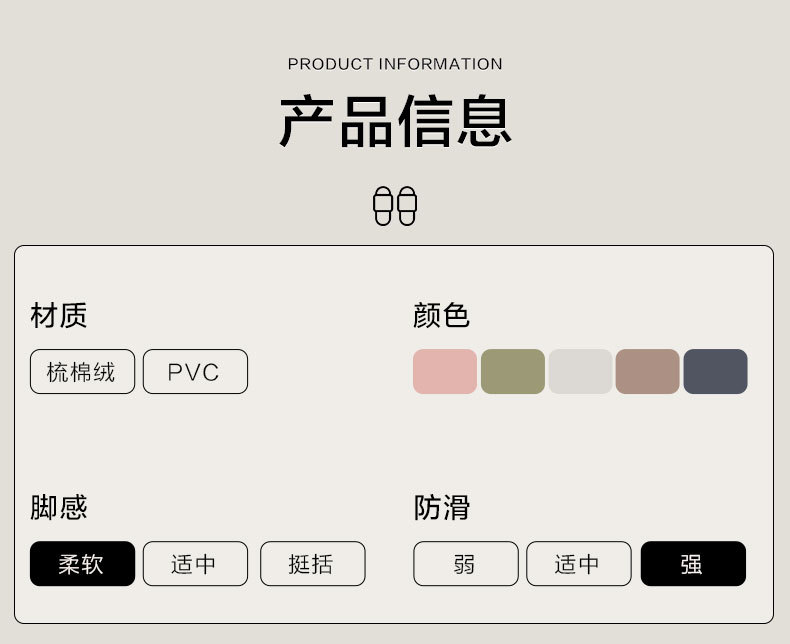 PRODUCT INFORMATION

产品信息

材质

梳棉绒 PVC

颜色

脚感

柔软 适中 挺括

防滑

弱 适中 强