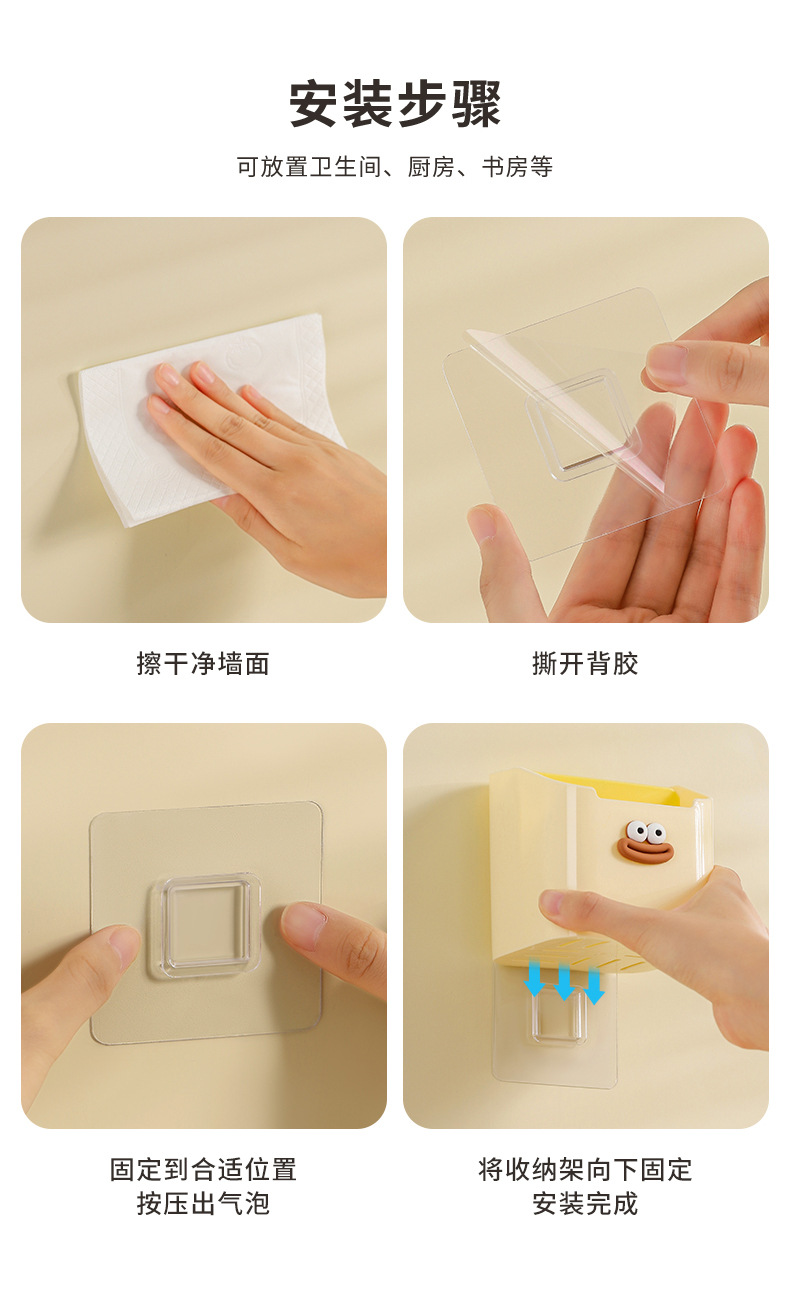 安装步骤

可放置卫生间、厨房、书房等

擦干净墙面

撕开背胶

固定到合适位置
按压出气泡

将收纳架向下固定
安装完成