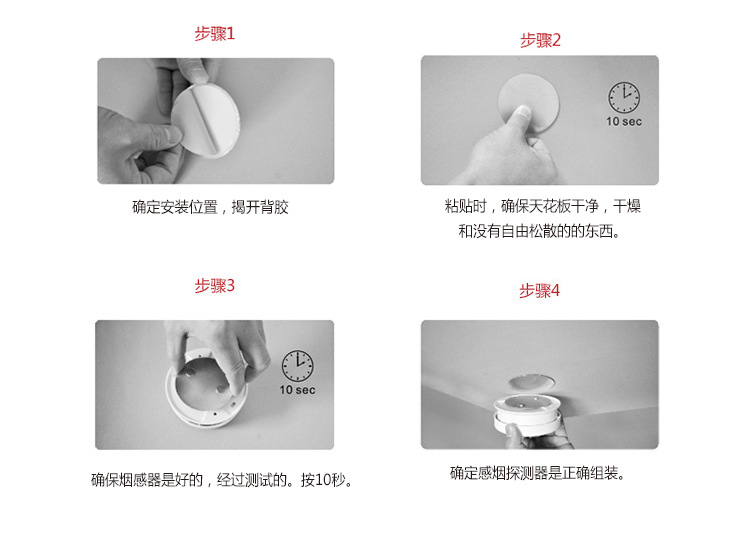 步骤1

确定安装位置，揭开背胶

步骤2

10 sec

粘贴时，确保天花板干净，干燥和没有自由松散的的东西。

步骤3

10 sec

确保烟感器是好的，经过测试的。按10秒。

步骤4

确定感烟探测器是正确组装。