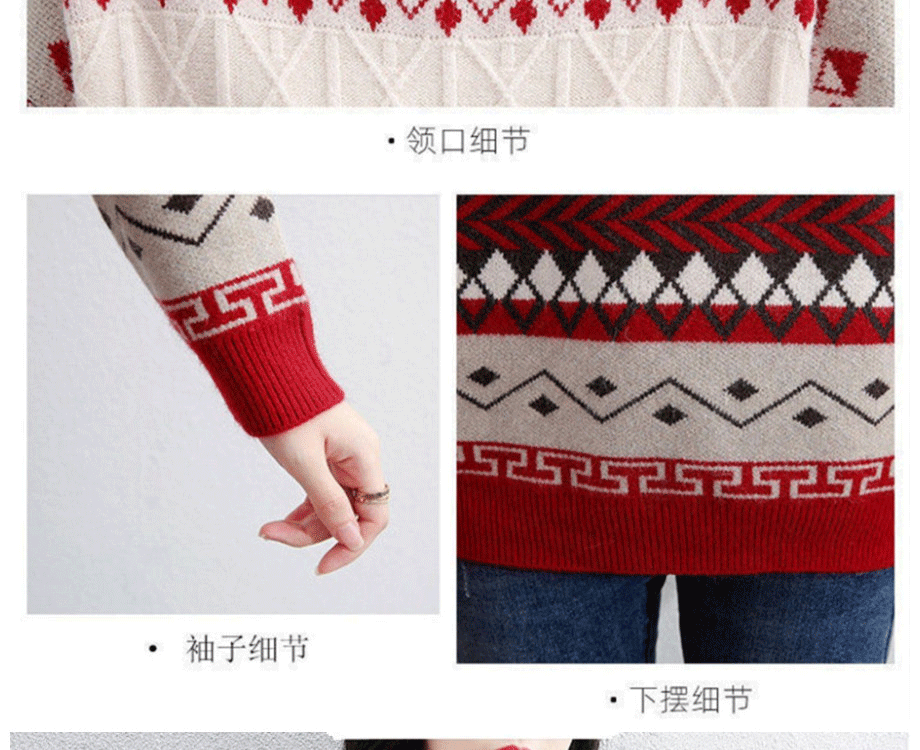 · 领口细节

· 袖子细节

· 下摆细节