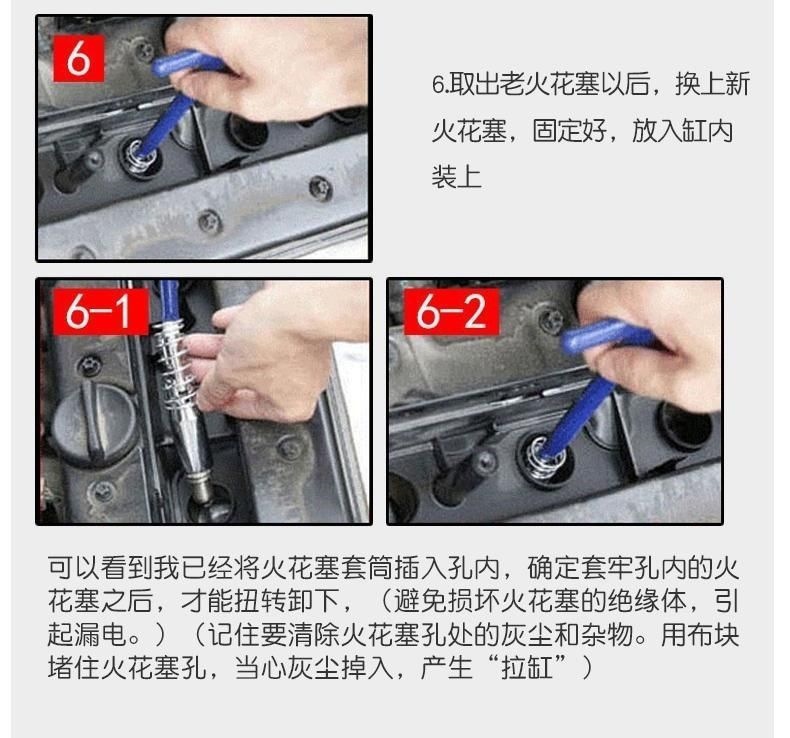 6

6.取出老火花塞以后，换上新火花塞，固定好，放入缸内装上

6-1

6-2

可以看到我已经将火花塞套筒插入孔内，确定套牢孔内的火花塞之后，才能扭转卸下，（避免损坏火花塞的绝缘体，引起漏电。）（记住要清除火花塞孔处的灰尘和杂物。用布块堵住火花塞孔，当心灰尘掉入，产生“拉缸”）