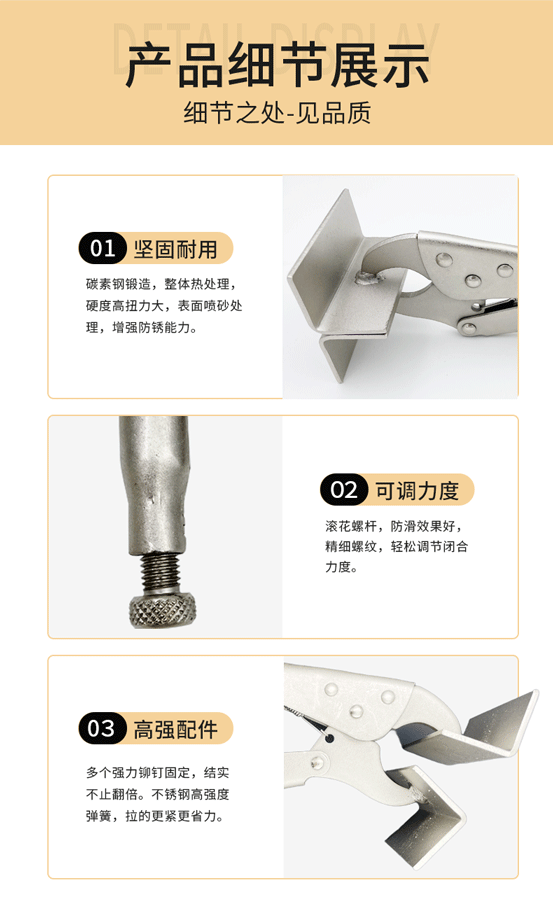 DETAIL DISPLAY
产品细节展示
细节之处-见品质

01 坚固耐用
碳素钢锻造，整体热处理，硬度高扭力大，表面喷砂处理，增强防锈能力。

02 可调力度
滚花螺杆，防滑效果好，精细螺纹，轻松调节闭合力度。

03 高强配件
多个强力铆钉固定，结实不止翻倍。不锈钢高强度弹簧，拉的更紧更省力。