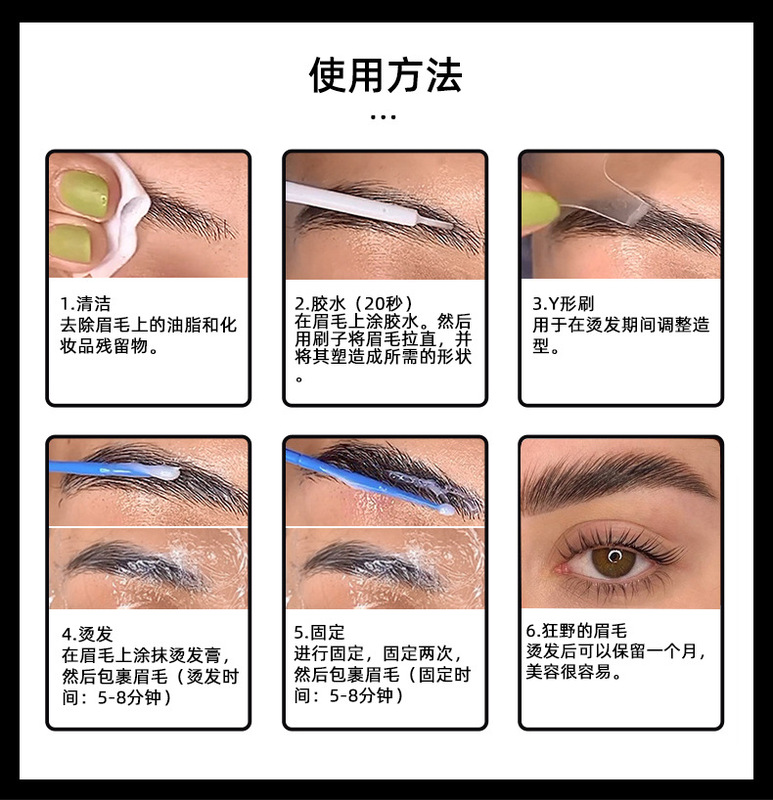 使用方法

...

1.清洁
去除眉毛上的油脂和化妆品残留物。

2.胶水（20秒）
在眉毛上涂胶水。然后用刷子将眉毛拉直，并将其塑造成所需的形状。

3.Y形刷
用于在烫发期间调整造型。

4.烫发
在眉毛上涂抹烫发膏，然后包裹眉毛（烫发时间：5-8分钟）

5.固定
进行固定，固定两次，然后包裹眉毛（固定时间：5-8分钟）

6.狂野的眉毛
烫发后可以保留一个月，美容很容易。