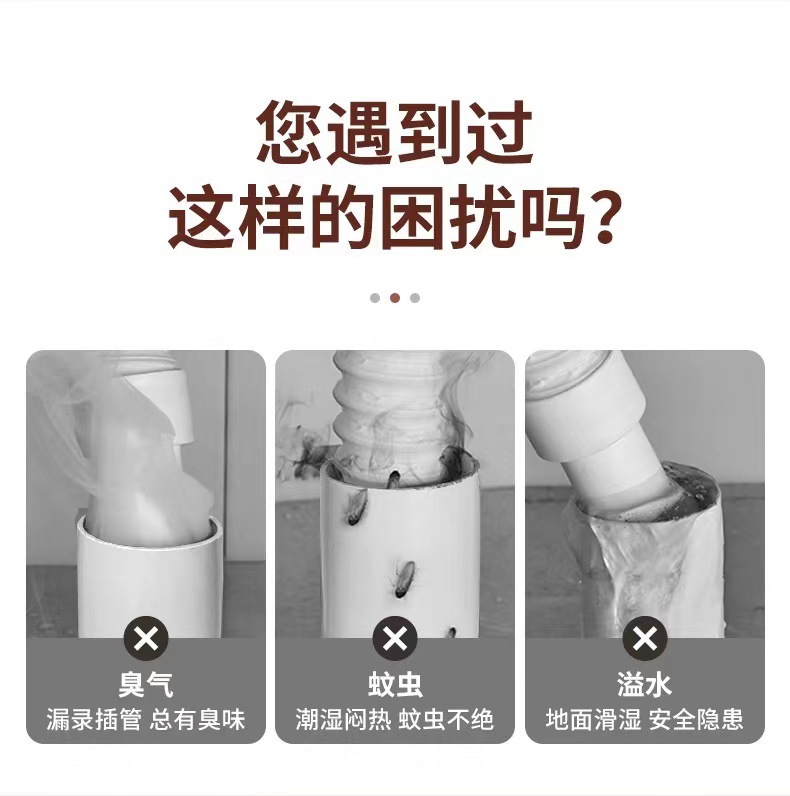 您遇到过
这样的困扰吗？

臭气
漏录插管 总有臭味

蚊虫
潮湿闷热 蚊虫不绝

溢水
地面滑湿 安全隐患