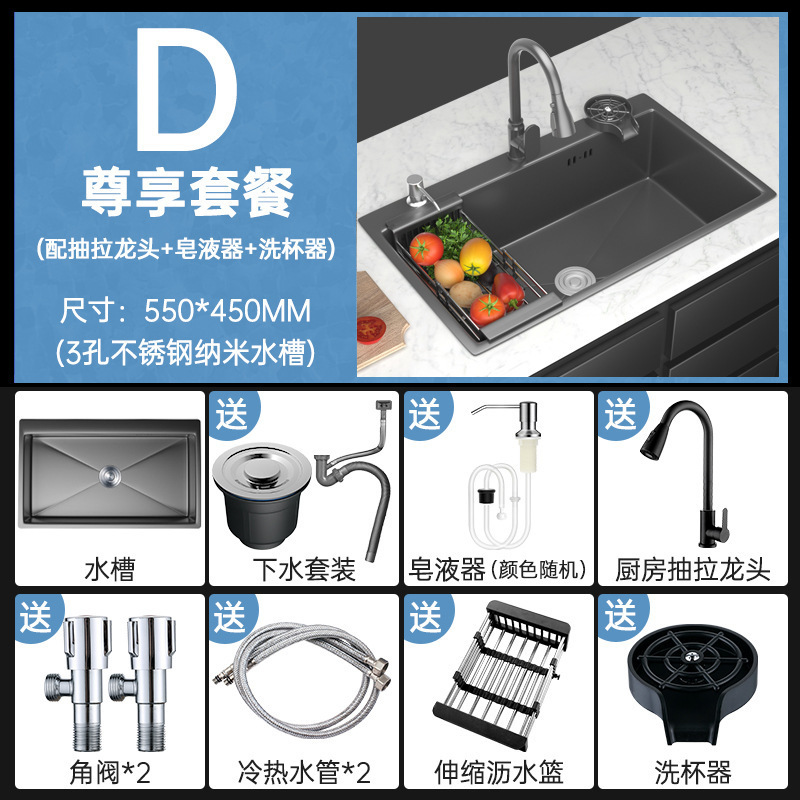 D
尊享套餐
(配抽拉龙头+皂液器+洗杯器)
尺寸：550*450MM
(3孔不锈钢纳米水槽)

水槽

送
下水套装

送
皂液器(颜色随机)

送
厨房抽拉龙头

送
角阀*2

送
冷热水管*2

送
伸缩沥水篮

送
洗杯器