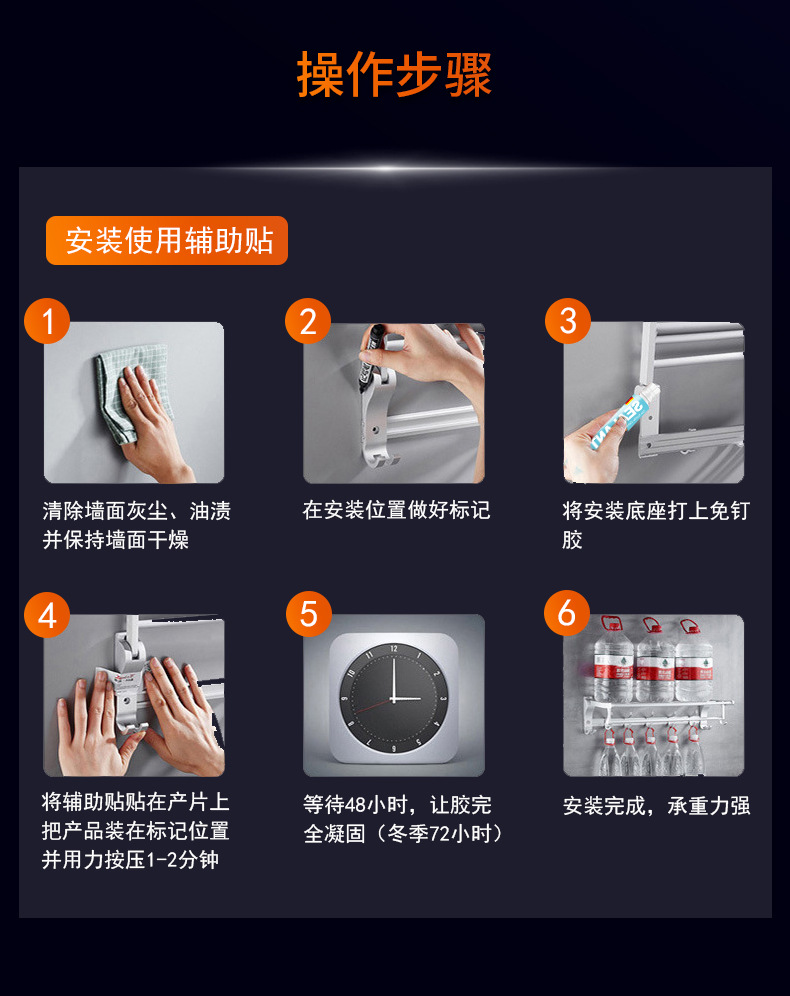 操作步骤

安装使用辅助贴

1
清除墙面灰尘、油渍并保持墙面干燥

2
在安装位置做好标记

3
将安装底座打上免钉胶

4
将辅助贴贴在产片上把产品装在标记位置并用力按压1-2分钟

5
等待48小时，让胶完全凝固（冬季72小时）

6
安装完成，承重力强