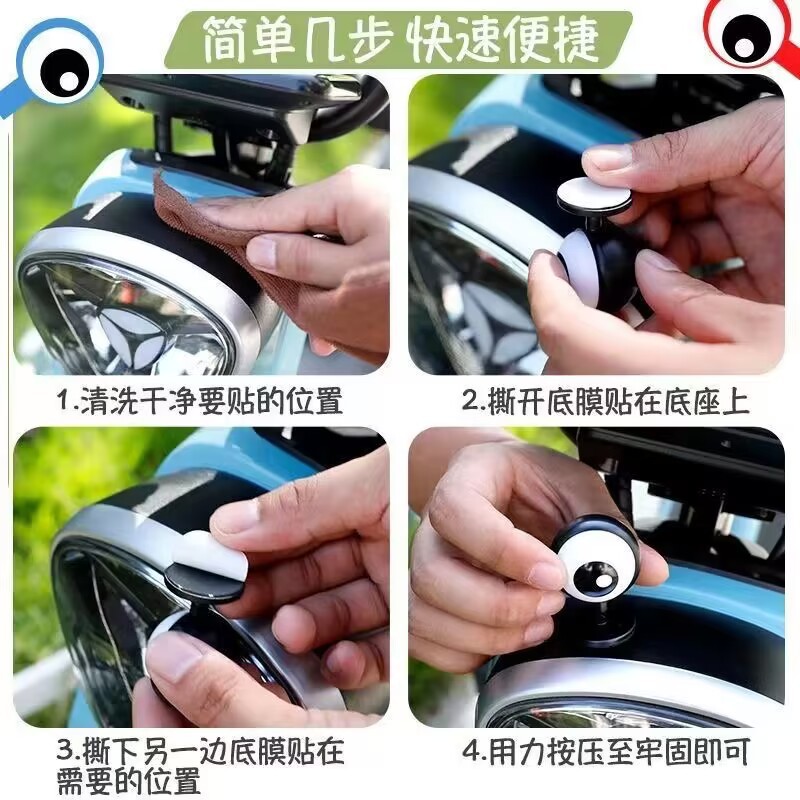 简单几步 快速便捷

1.清洗干净要贴的位置

2.撕开底膜贴在底座上

3.撕下另一边底膜贴在需要的位置

4.用力按压至牢固即可