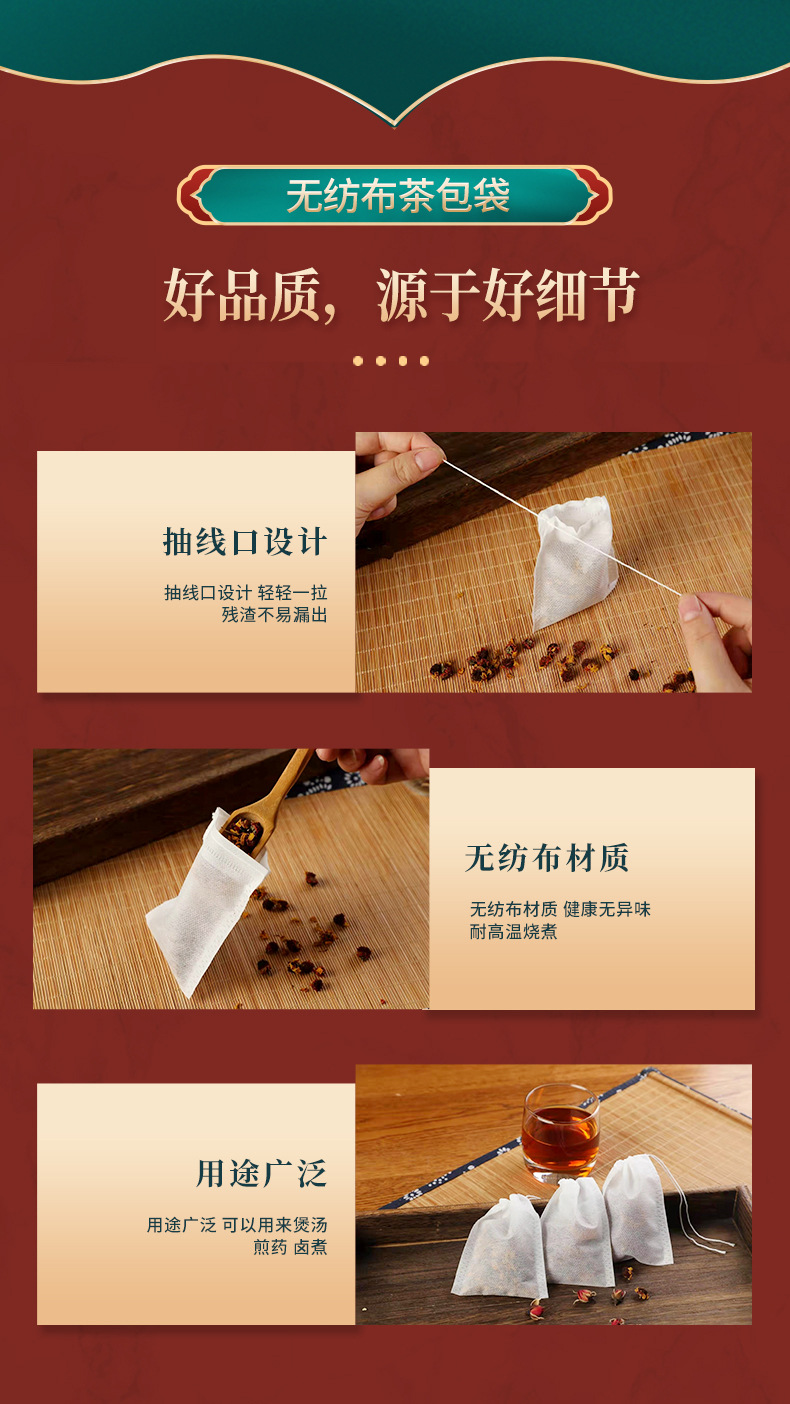 无纺布茶包袋

好品质，源于好细节

抽线口设计

抽线口设计 轻轻一拉
残渣不易漏出

无纺布材质

无纺布材质 健康无异味
耐高温烧煮

用途广泛

用途广泛 可以用来煲汤
煎药 卤煮