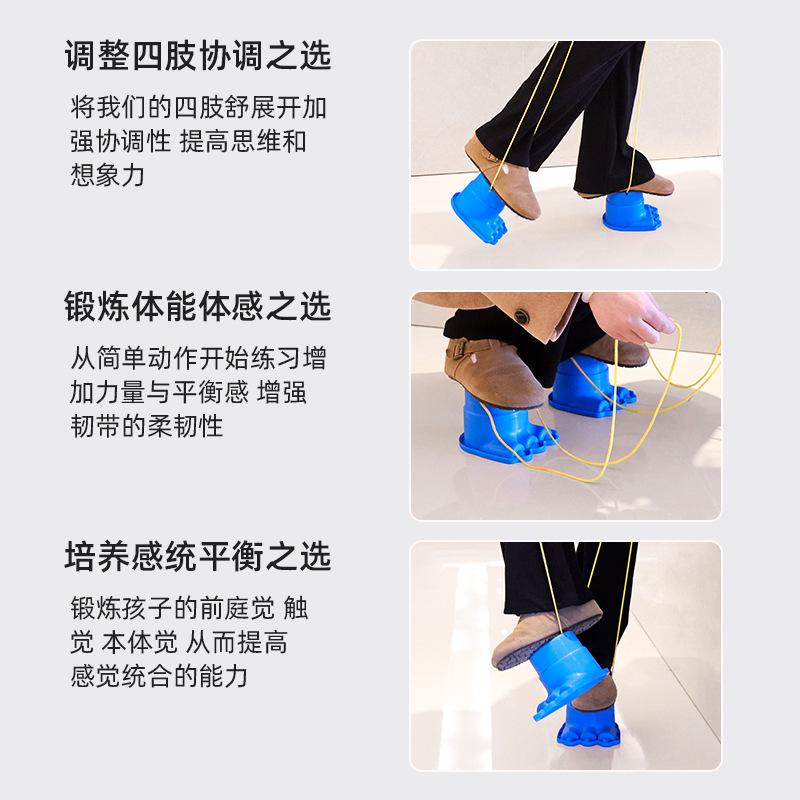 调整四肢协调之选

将我们的四肢舒展开加强协调性 提高思维和想象力

锻炼体能体感之选

从简单动作开始练习增加力量与平衡感 增强韧带的柔韧性

培养感统平衡之选

锻炼孩子的前庭觉 触觉 本体觉 从而提高感觉统合的能力