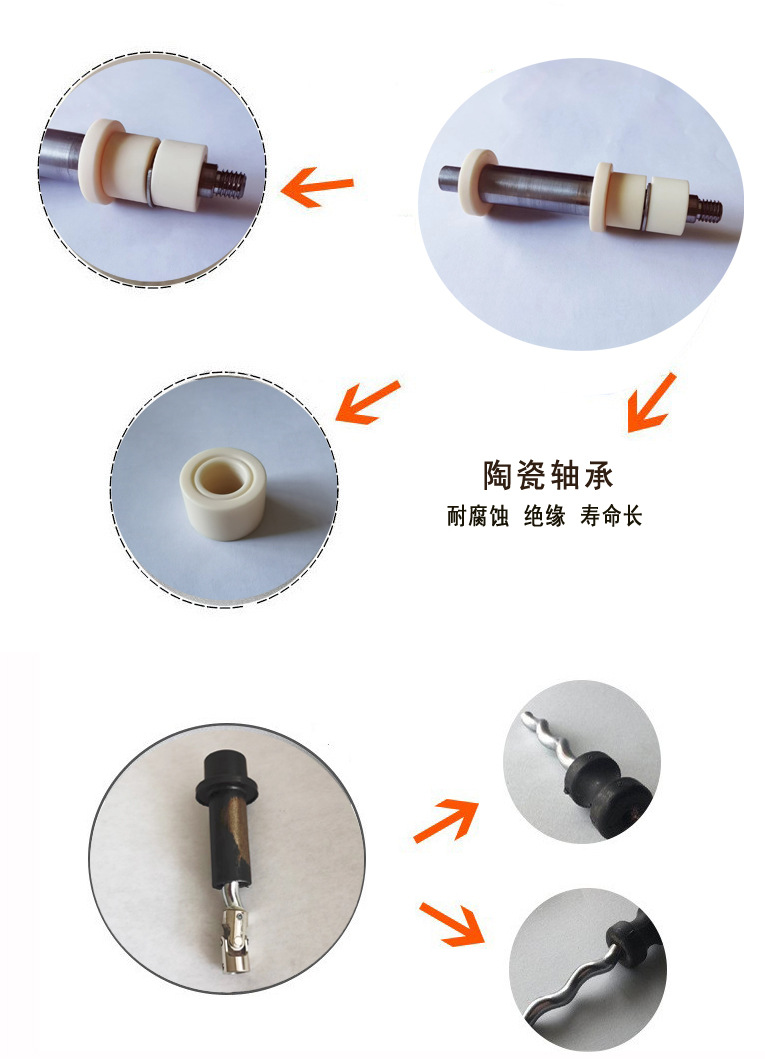 陶瓷轴承
耐腐蚀 绝缘 寿命长