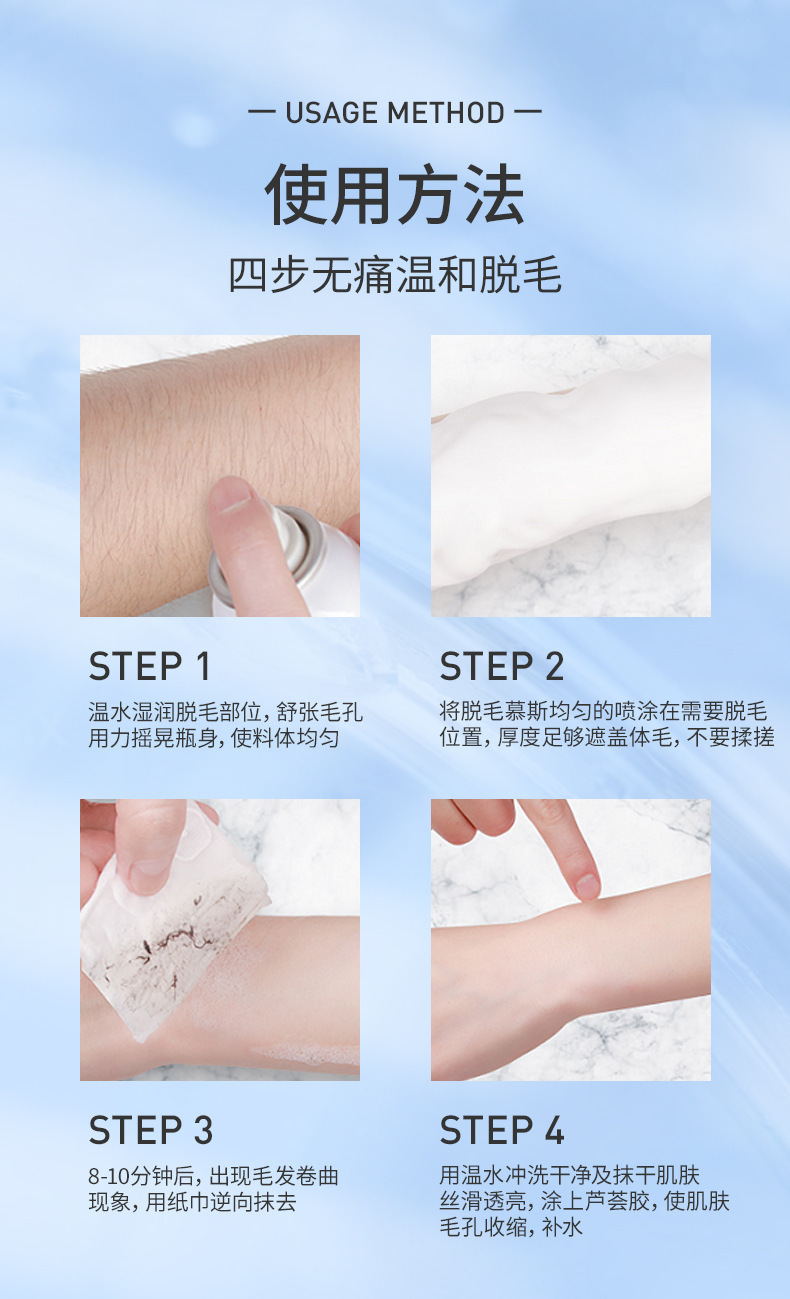 — USAGE METHOD —

使用方法

四步无痛温和脱毛

STEP 1

温水湿润脱毛部位，舒张毛孔
用力摇晃瓶身，使料体均匀

STEP 2

将脱毛慕斯均匀的喷涂在需要脱毛位置，厚度足够遮盖体毛，不要揉搓

STEP 3

8-10分钟后，出现毛发卷曲现象，用纸巾逆向抹去

STEP 4

用温水冲洗干净及抹干肌肤
丝滑透亮，涂上芦荟胶，使肌肤毛孔收缩，补水