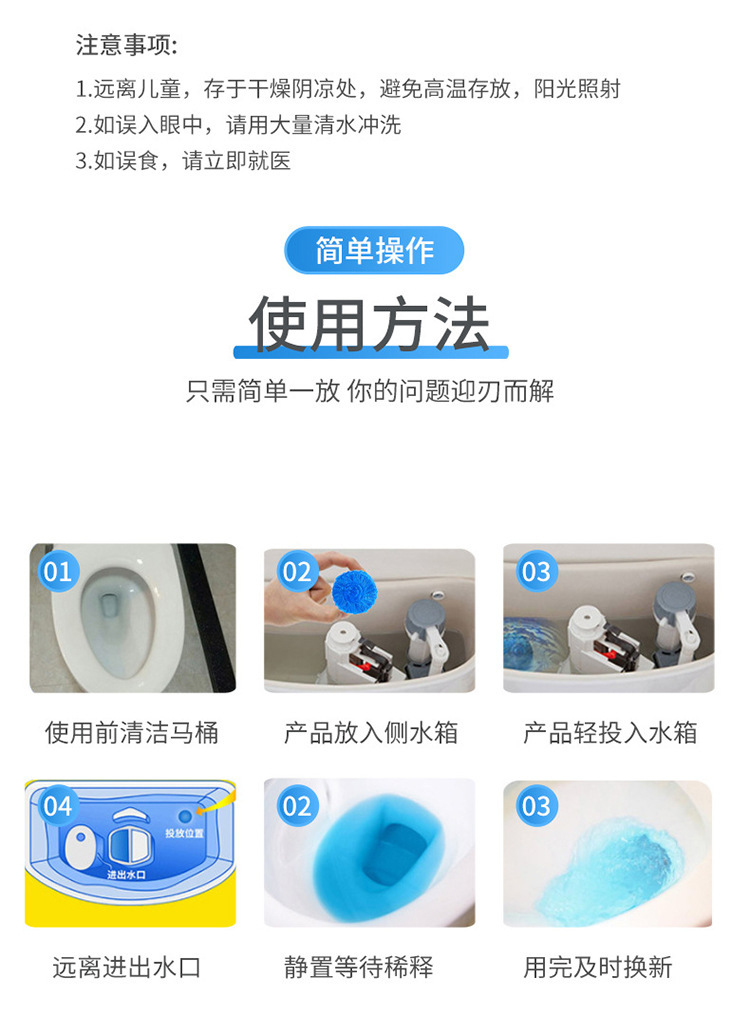 注意事项:

1.远离儿童，存于干燥阴凉处，避免高温存放，阳光照射
2.如误入眼中，请用大量清水冲洗
3.如误食，请立即就医

简单操作

使用方法

只需简单一放 你的问题迎刃而解

01
使用前清洁马桶

02
产品放入侧水箱

03
产品轻投入水箱

04
投放位置
进出水口
远离进出水口

02
静置等待稀释

03
用完及时换新