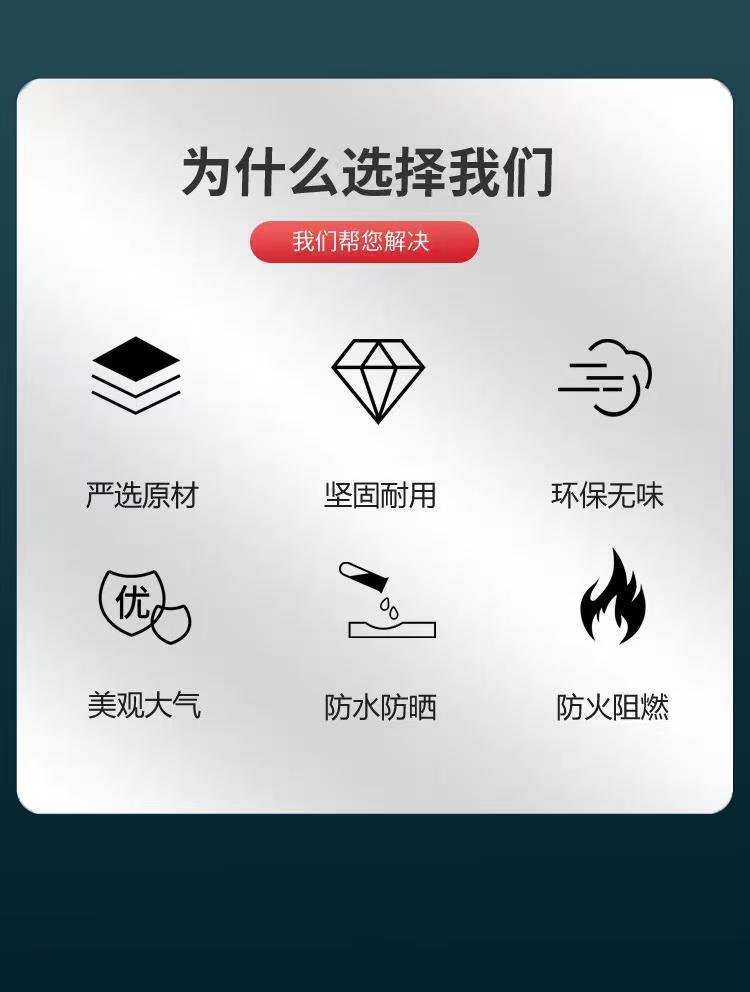 为什么选择我们

我们帮您解决

严选原材

坚固耐用

环保无味

优

美观大气

防水防晒

防火阻燃