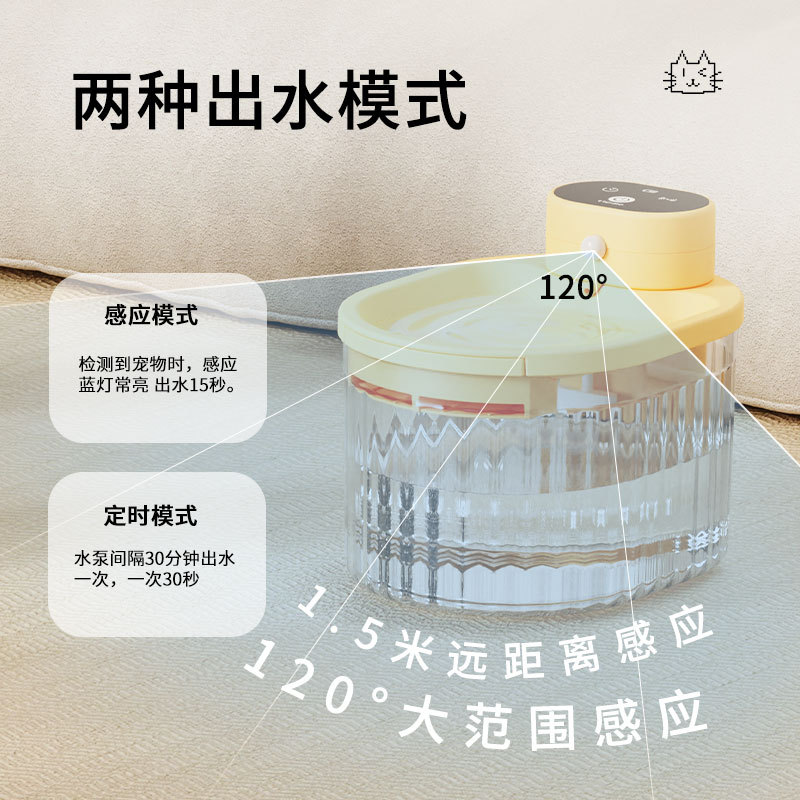 两种出水模式

120°

感应模式

检测到宠物时，感应蓝灯常亮 出水15秒。

定时模式

水泵间隔30分钟出水一次，一次30秒

1.5米远距离感应
120°大范围感应