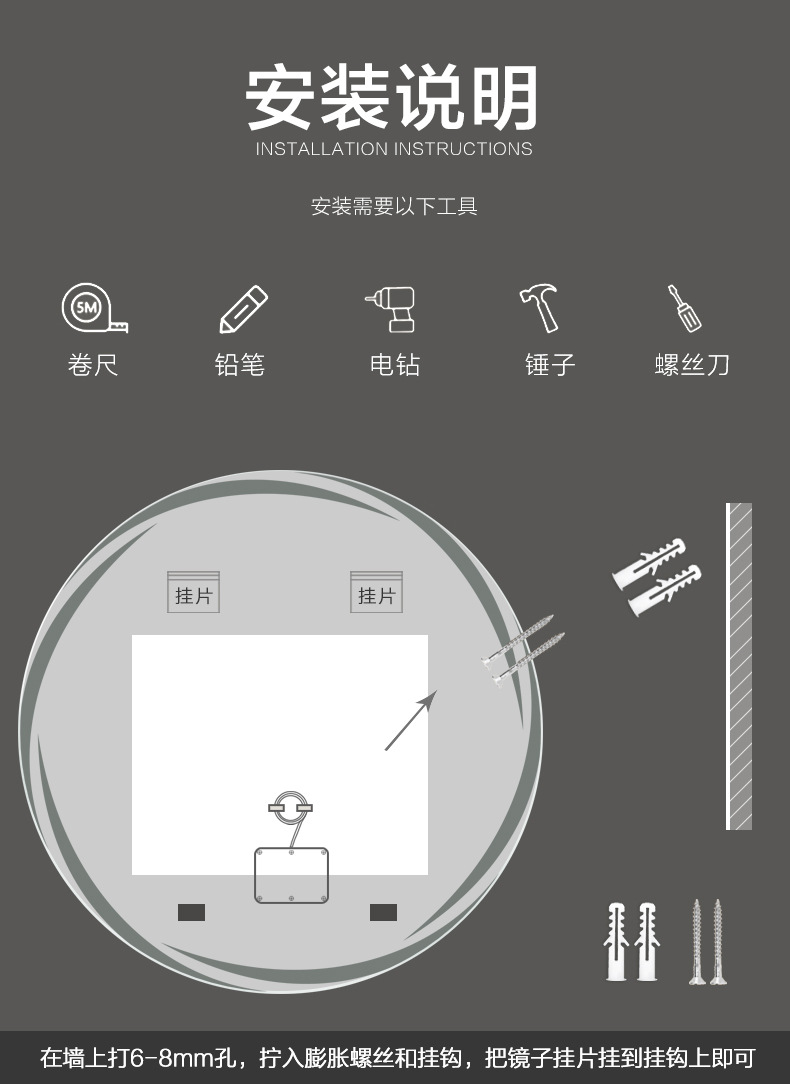 安装说明
INSTALLATION INSTRUCTIONS

安装需要以下工具

5M

卷尺

铅笔

电钻

锤子

螺丝刀

挂片

挂片

在墙上打6-8mm孔，拧入膨胀螺丝和挂钩，把镜子挂片挂到挂钩上即可