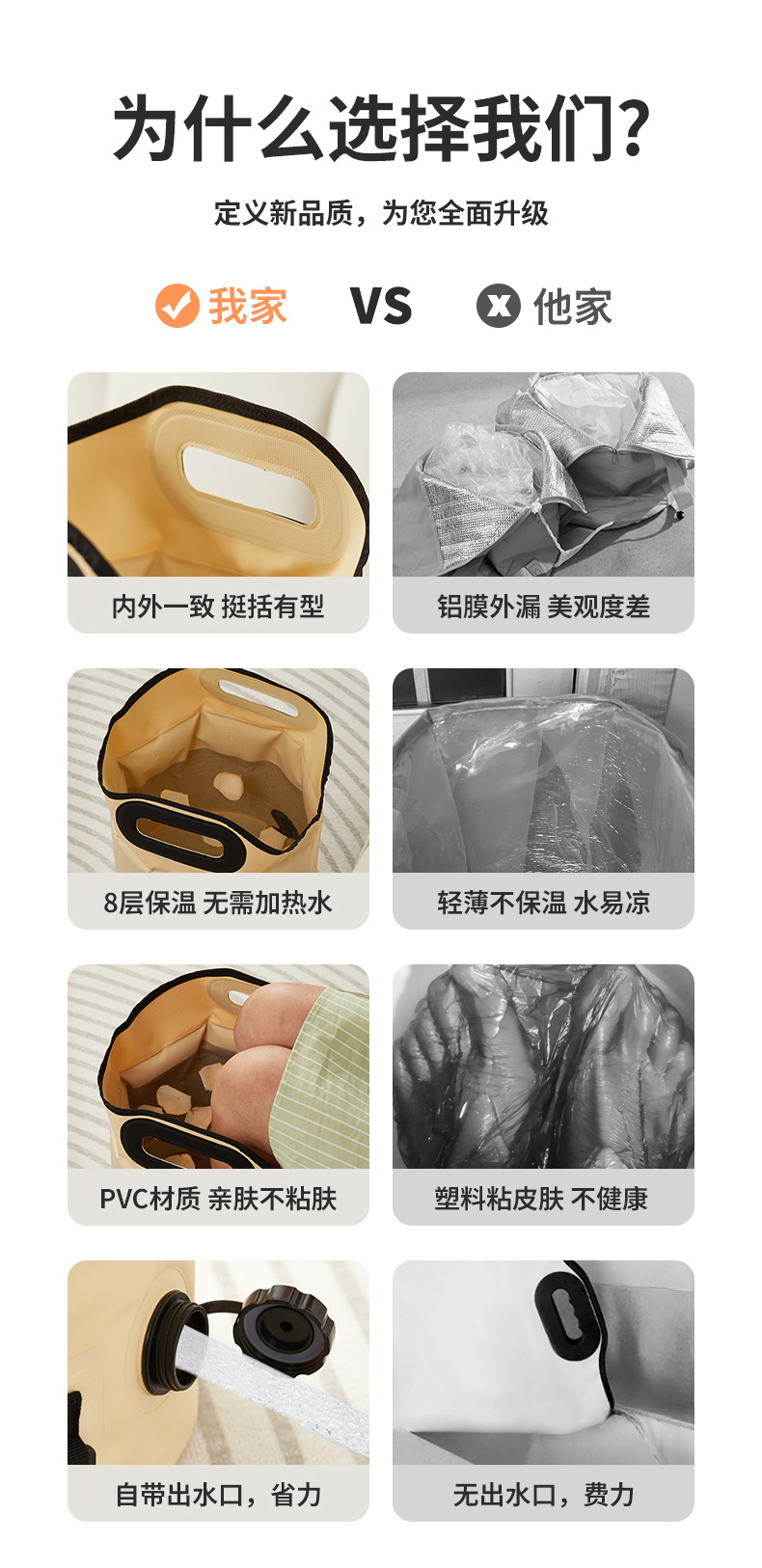 为什么选择我们?

定义新品质，为您全面升级

我家 VS 他家

内外一致 挺括有型

铝膜外漏 美观度差

8层保温 无需加热水

轻薄不保温 水易凉

PVC材质 亲肤不粘肤

塑料粘皮肤 不健康

自带出水口，省力

无出水口，费力