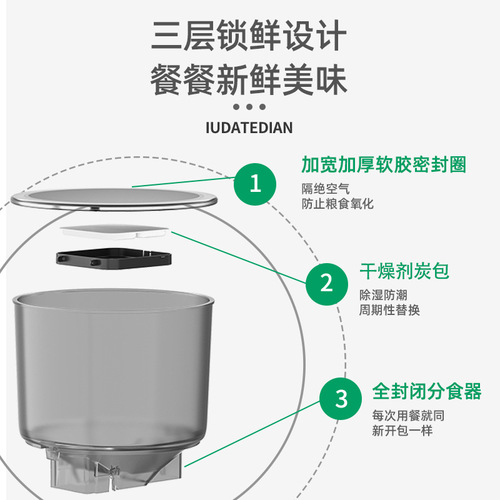 三层锁鲜设计
餐餐新鲜美味

IUDATEDIAN

1
加宽加厚软胶密封圈
隔绝空气
防止粮食氧化

2
干燥剂炭包
除湿防潮
周期性替换

3
全封闭分食器
每次用餐就同
新开包一样