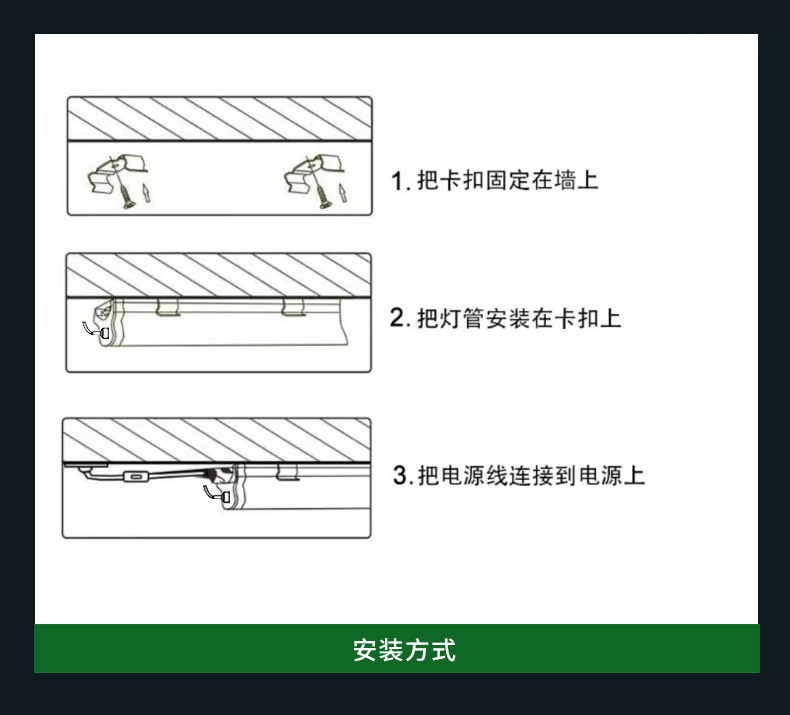 1. 把卡扣固定在墙上

2. 把灯管安装在卡扣上

3. 把电源线连接到电源上

安装方式