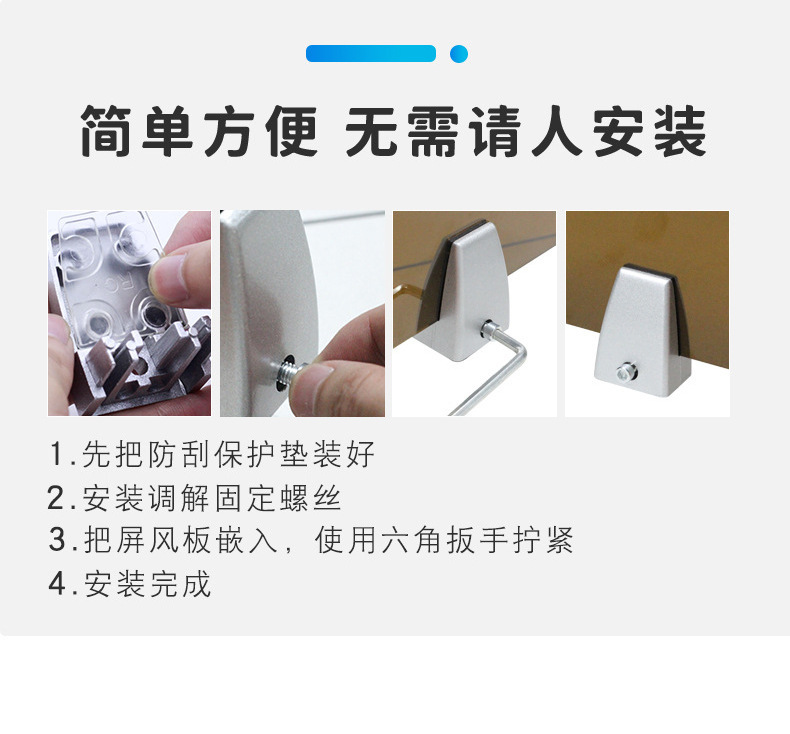 简单方便 无需请人安装

1.先把防刮保护垫装好
2.安装调解固定螺丝
3.把屏风板嵌入，使用六角扳手拧紧
4.安装完成