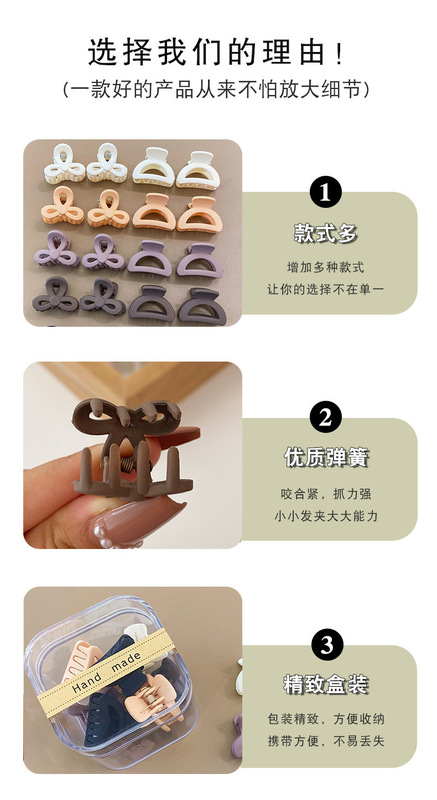 选择我们的理由！
（一款好的产品从来不怕放大细节）

1
款式多
增加多种款式
让你的选择不在单一

2
优质弹簧
咬合紧，抓力强
小小发夹大大能力

Hand made

3
精致盒装
包装精致，方便收纳
携带方便，不易丢失