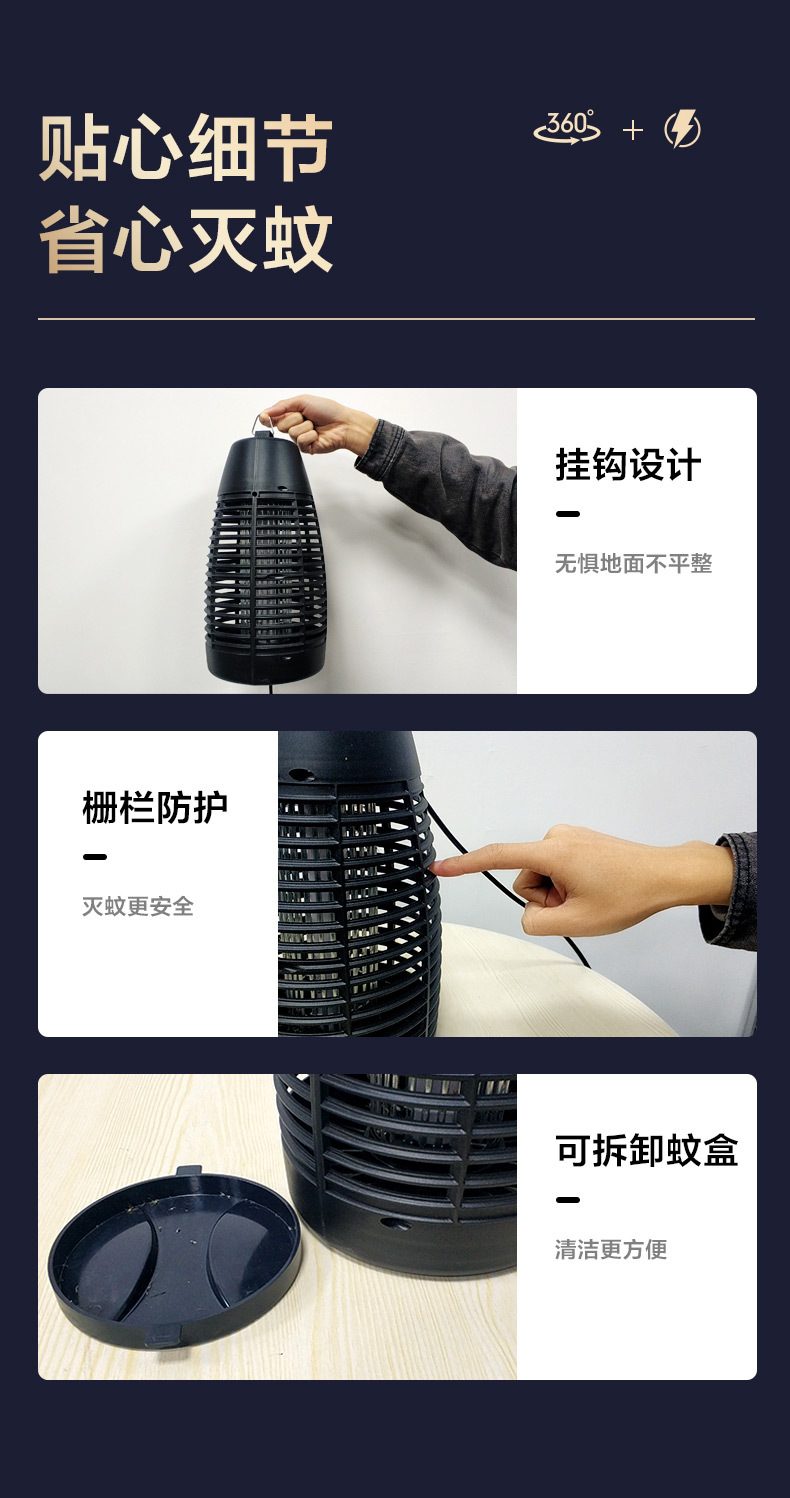 贴心细节
省心灭蚊

360° +

挂钩设计

无惧地面不平整

栅栏防护

灭蚊更安全

可拆卸蚊盒

清洁更方便