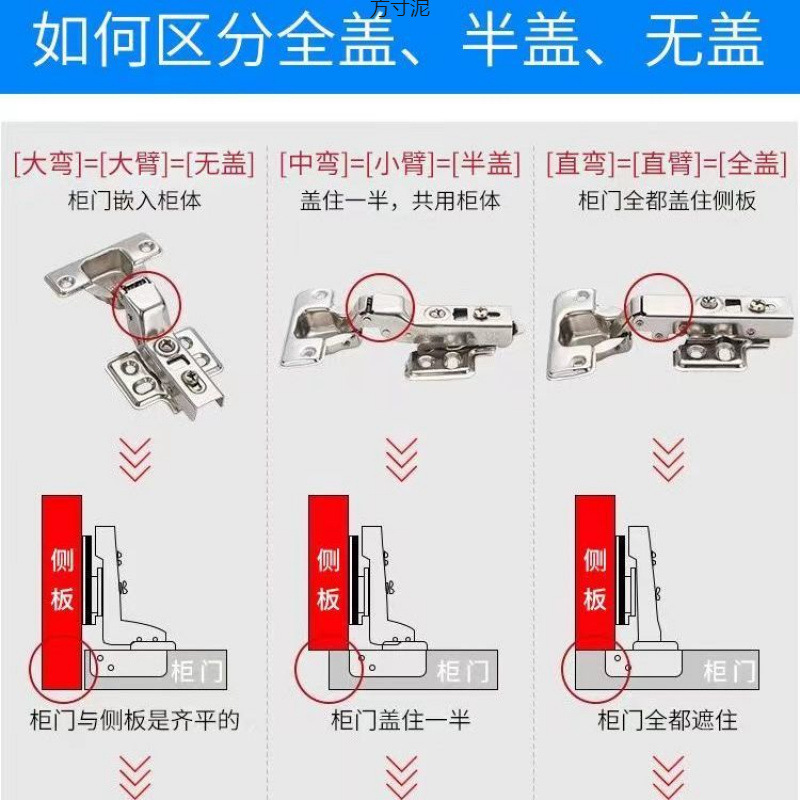 方寸泥

如何区分全盖、半盖、无盖

[大弯]=[大臂]=[无盖]
柜门嵌入柜体

侧板
柜门

柜门与侧板是齐平的

[中弯]=[小臂]=[半盖]
盖住一半，共用柜体

侧板
柜门

柜门盖住一半

[直弯]=[直臂]=[全盖]
柜门全都盖住侧板

侧板
柜门

柜门全都遮住