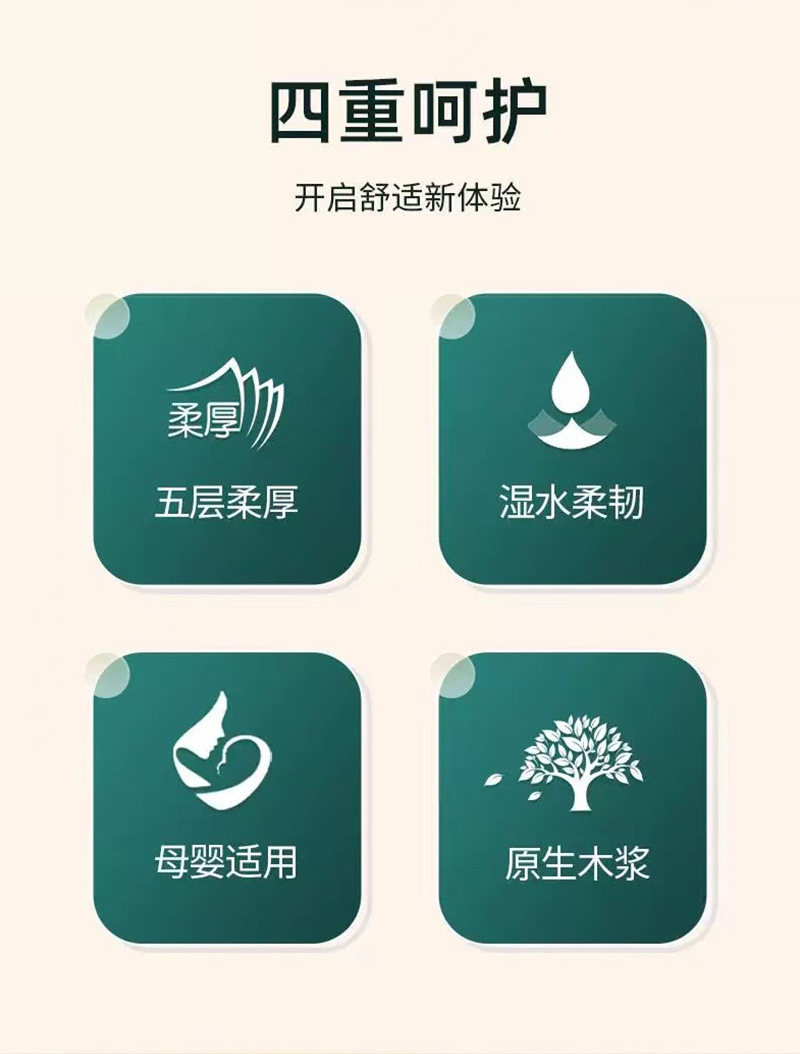 四重呵护

开启舒适新体验

柔厚

五层柔厚

湿水柔韧

母婴适用

原生木浆