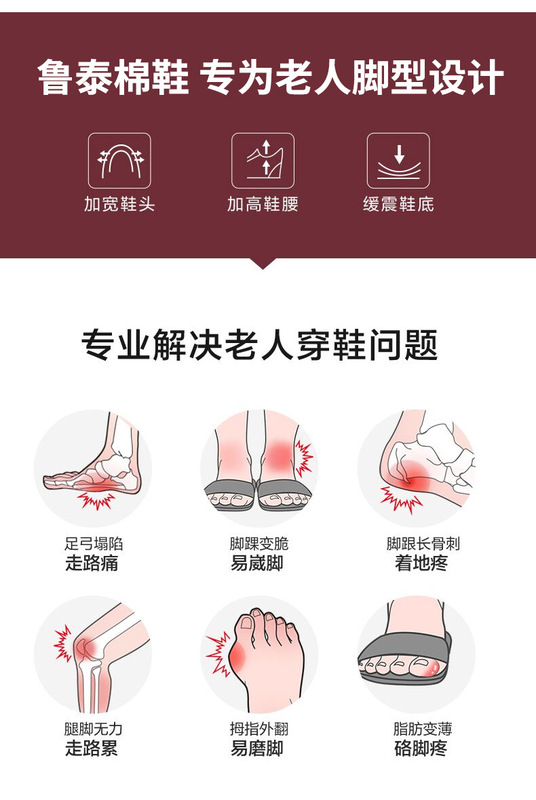 鲁泰棉鞋 专为老人脚型设计

加宽鞋头

加高鞋腰

缓震鞋底

专业解决老人穿鞋问题

足弓塌陷
走路痛

脚踝变脆
易崴脚

脚跟长骨刺
着地疼

腿脚无力
走路累

拇指外翻
易磨脚

脂肪变薄
硌脚疼