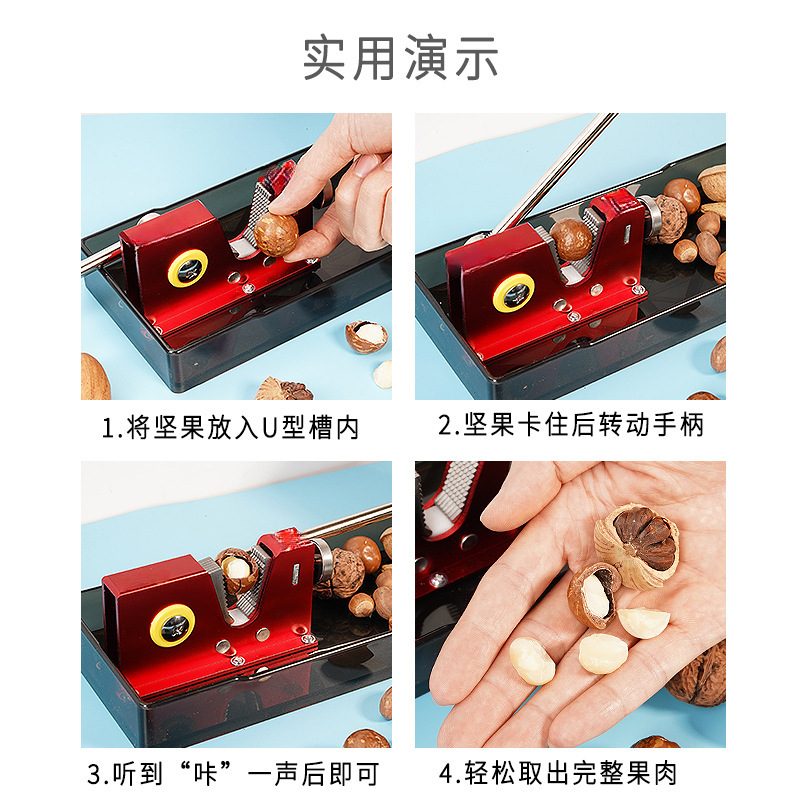 实用演示

1.将坚果放入U型槽内

2.坚果卡住后转动手柄

3.听到“咔”一声后即可

4.轻松取出完整果肉