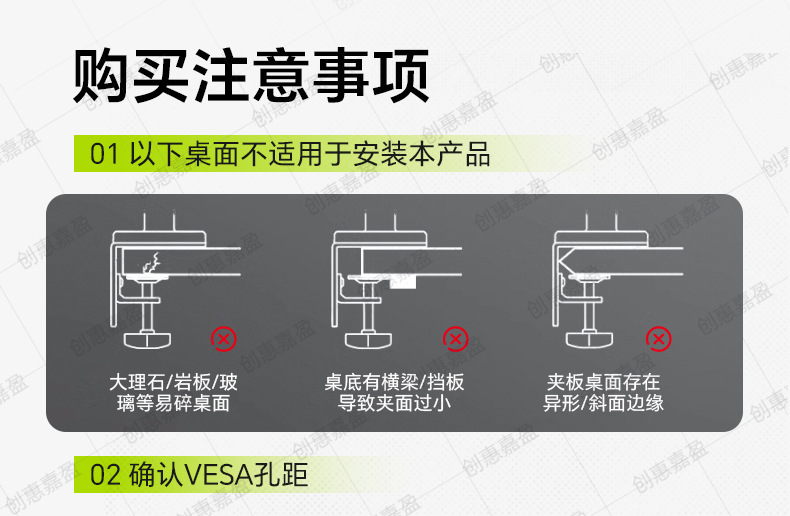 购买注意事项

01 以下桌面不适用于安装本产品

大理石/岩板/玻璃等易碎桌面

桌底有横梁/挡板导致夹面过小

夹板桌面存在异形/斜面边缘

02 确认VESA孔距

创惠嘉盈