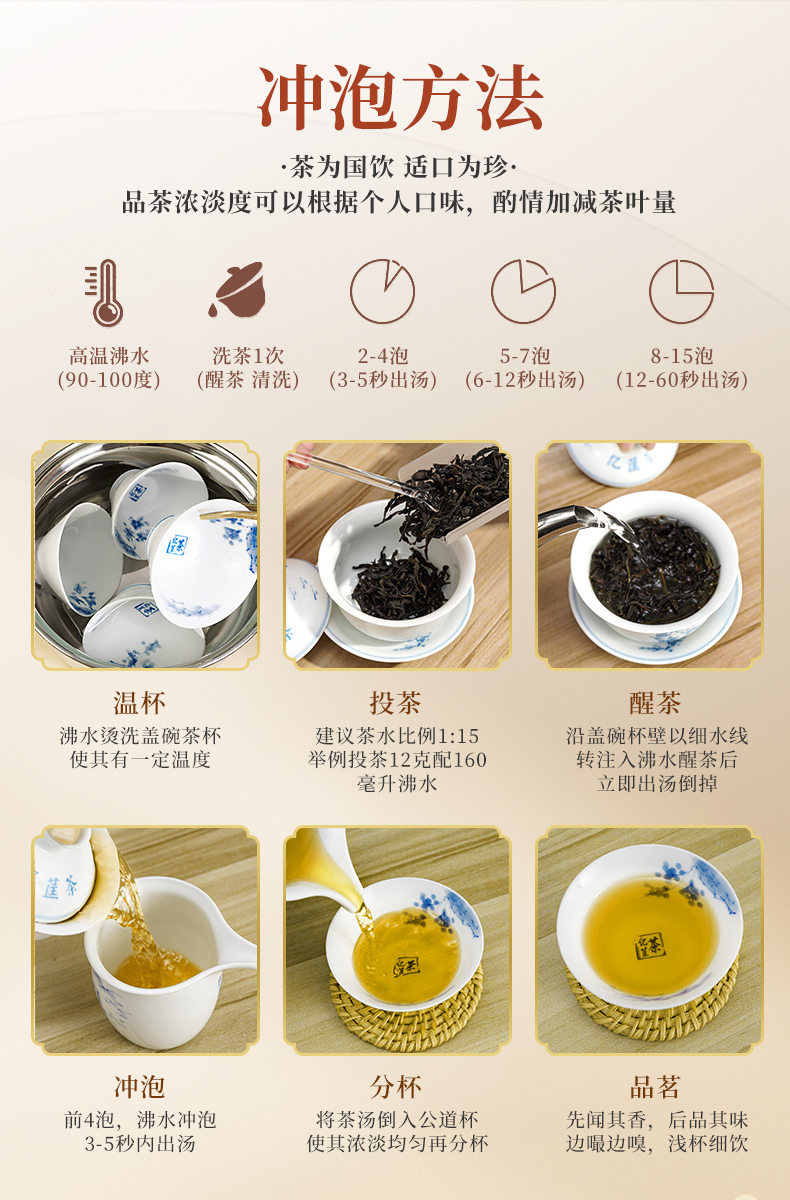 冲泡方法

·茶为国饮 适口为珍·

品茶浓淡度可以根据个人口味，酌情加减茶叶量

高温沸水
(90-100度)

洗茶1次
(醒茶 清洗)

2-4泡
(3-5秒出汤)

5-7泡
(6-12秒出汤)

8-15泡
(12-60秒出汤)

温杯
沸水烫洗盖碗茶杯
使其有一定温度

投茶
建议茶水比例1:15
举例投茶12克配160毫升沸水

醒茶
沿盖碗杯壁以细水线
转注入沸水醒茶后
立即出汤倒掉

冲泡
前4泡，沸水冲泡
3-5秒内出汤

分杯
将茶汤倒入公道杯
使其浓淡均匀再分杯

品茗
先闻其香，后品其味
边啜边嗅，浅杯细饮