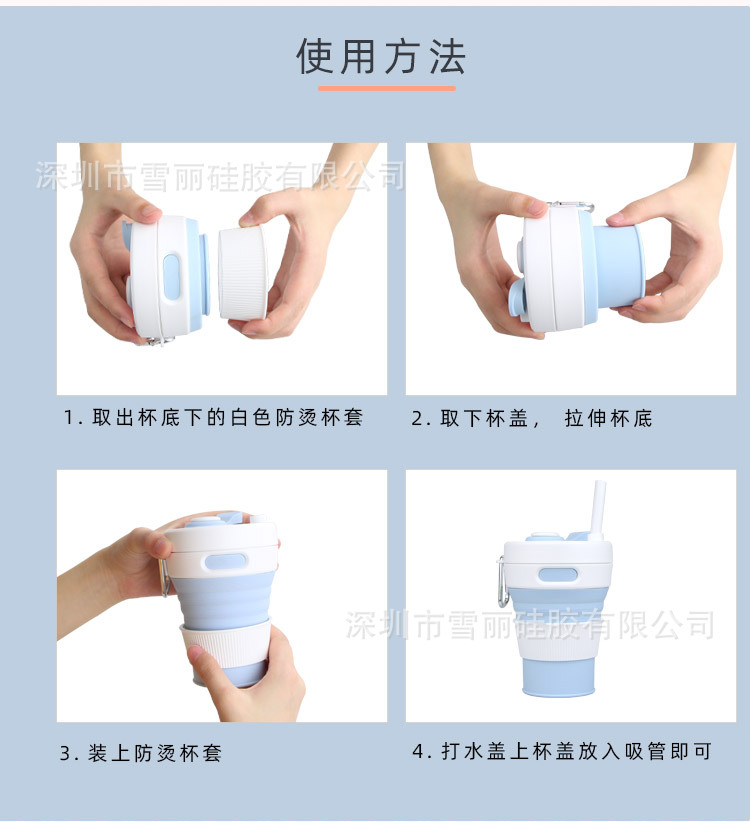 使用方法

深圳市雪丽硅胶有限公司

1. 取出杯底下的白色防烫杯套

2. 取下杯盖， 拉伸杯底

深圳市雪丽硅胶有限公司

3. 装上防烫杯套

4. 打水盖上杯盖放入吸管即可