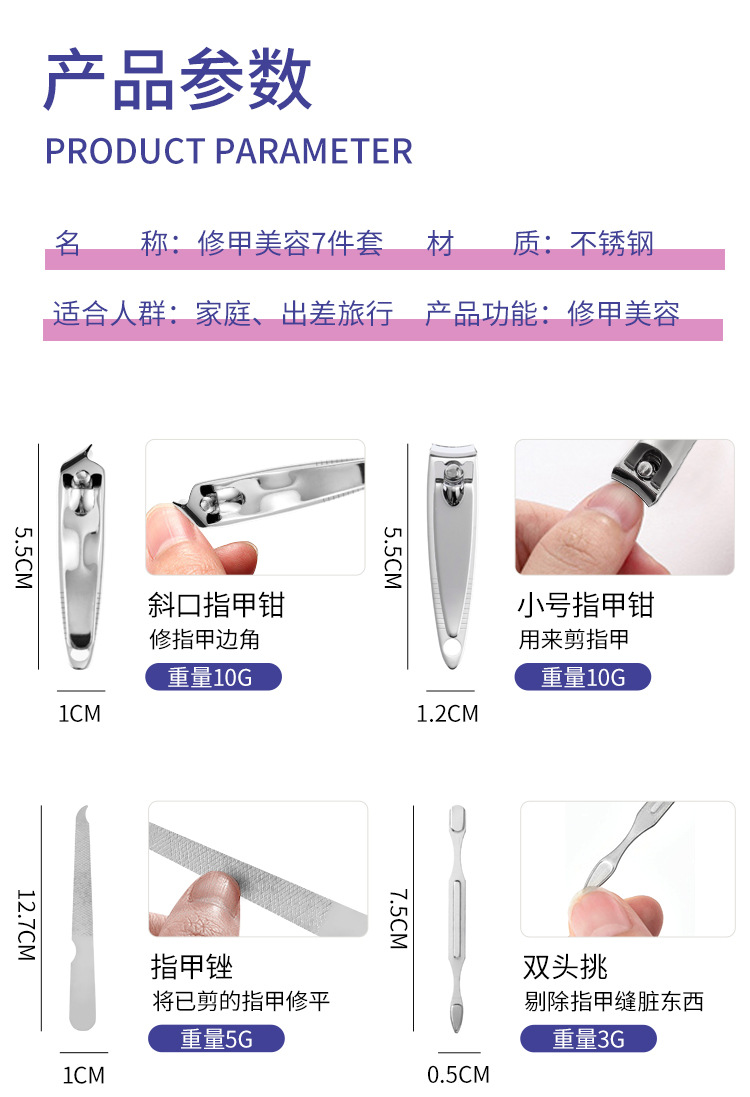 产品参数
PRODUCT PARAMETER

名　　称：修甲美容7件套　　材　　质：不锈钢

适合人群：家庭、出差旅行　产品功能：修甲美容

5.5CM

1CM

斜口指甲钳
修指甲边角
重量10G

5.5CM

1.2CM

小号指甲钳
用来剪指甲
重量10G

12.7CM

1CM

指甲锉
将已剪的指甲修平
重量5G

7.5CM

0.5CM

双头挑
剔除指甲缝脏东西
重量3G