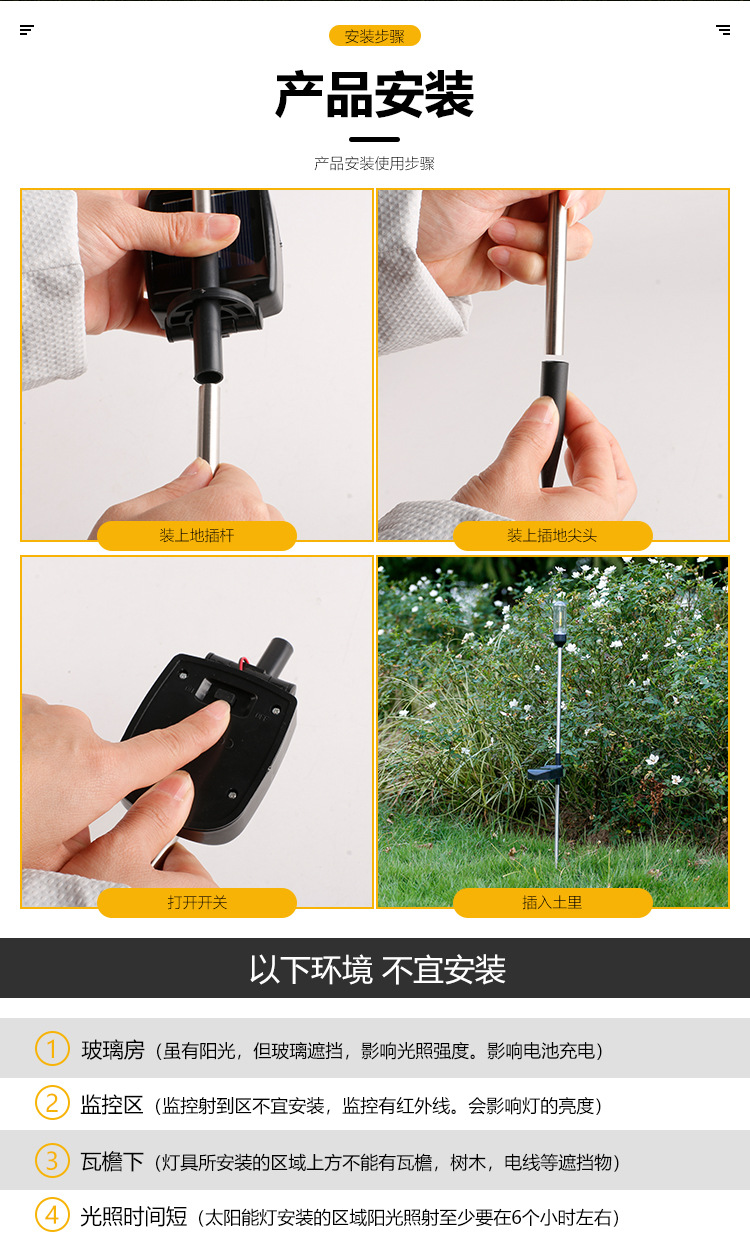 安装步骤

产品安装

产品安装使用步骤

装上地插杆

装上插地尖头

打开开关

插入土里

以下环境 不宜安装

1 玻璃房（虽有阳光，但玻璃遮挡，影响光照强度。影响电池充电）

2 监控区（监控射到区不宜安装，监控有红外线。会影响灯的亮度）

3 瓦檐下（灯具所安装的区域上方不能有瓦檐，树木，电线等遮挡物）

4 光照时间短（太阳能灯安装的区域阳光照射至少要在6个小时左右）