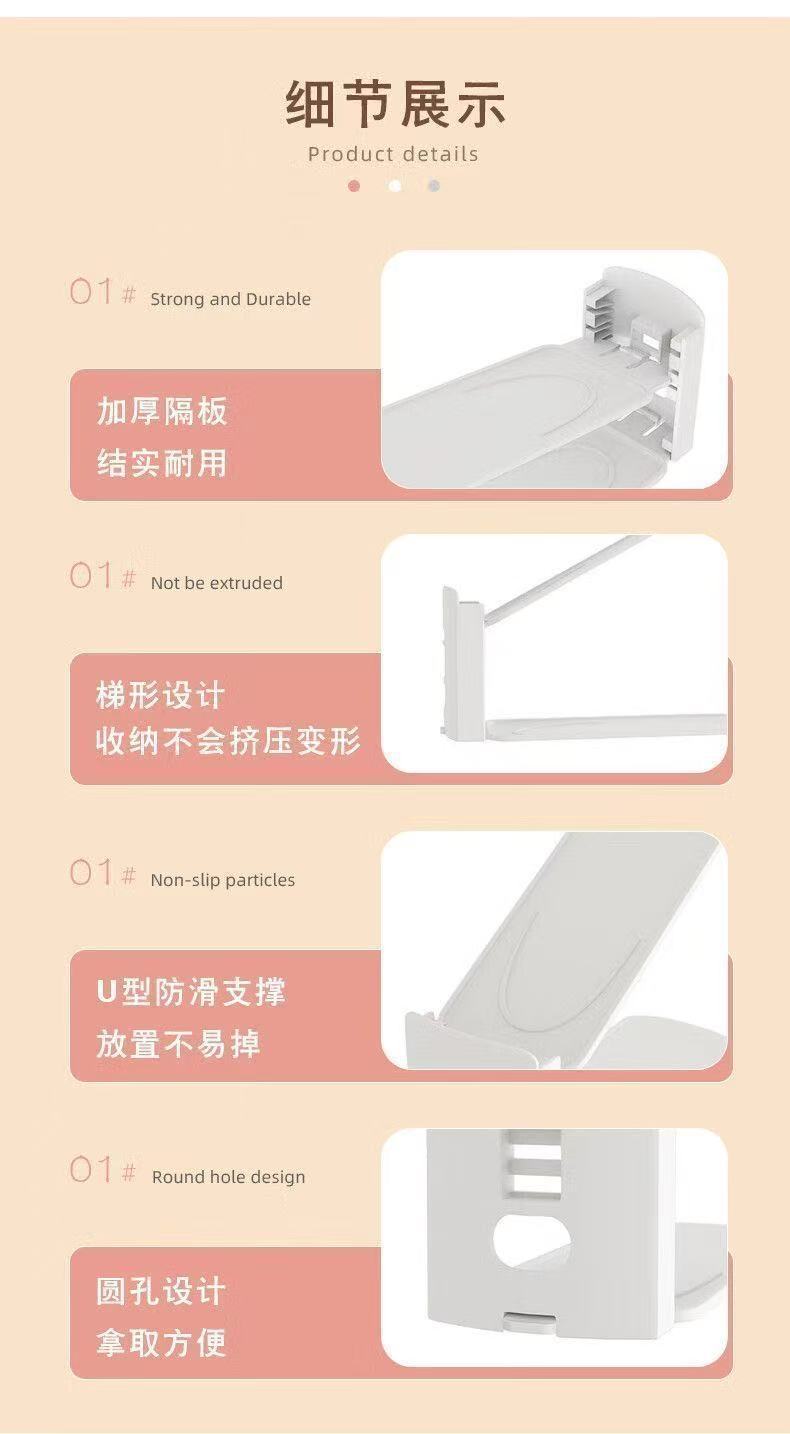 细节展示
Product details

01# Strong and Durable

加厚隔板
结实耐用

01# Not be extruded

梯形设计
收纳不会挤压变形

01# Non-slip particles

U型防滑支撑
放置不易掉

01# Round hole design

圆孔设计
拿取方便