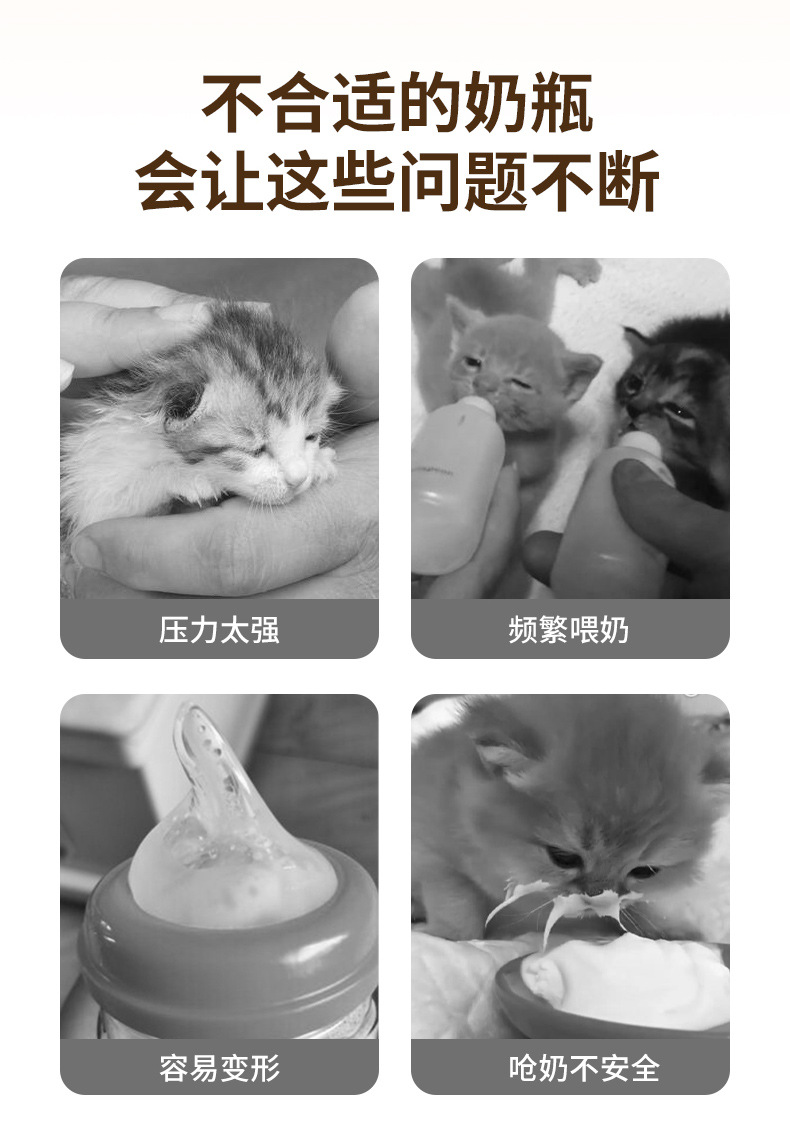 不合适的奶瓶
会让这些问题不断

压力太强

频繁喂奶

容易变形

呛奶不安全