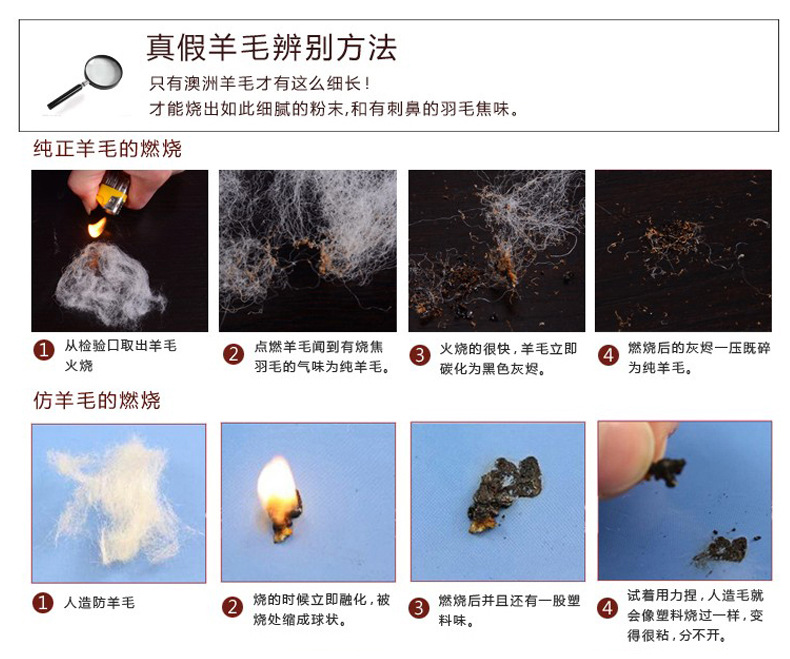 真假羊毛辨别方法

只有澳洲羊毛才有这么细长！
才能烧出如此细腻的粉末，和有刺鼻的羽毛焦味。

纯正羊毛的燃烧

1 从检验口取出羊毛火烧

2 点燃羊毛闻到有烧焦羽毛的气味为纯羊毛。

3 火烧的很快，羊毛立即碳化为黑色灰烬。

4 燃烧后的灰烬一压既碎为纯羊毛。

仿羊毛的燃烧

1 人造防羊毛

2 烧的时候立即融化，被烧处缩成球状。

3 燃烧后并且还有一股塑料味。

4 试着用力捏，人造毛就会像塑料烧过一样，变得很粘，分不开。