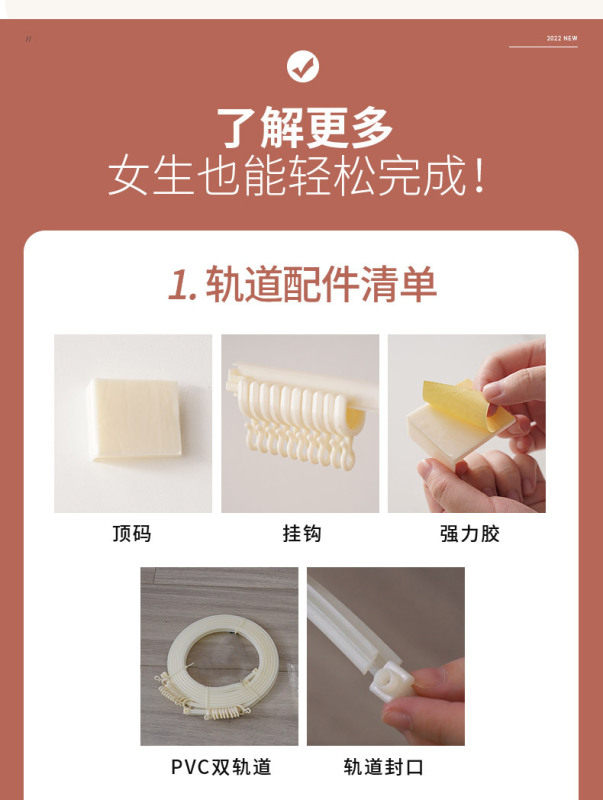 //

2022 NEW

了解更多
女生也能轻松完成！

1. 轨道配件清单

顶码

挂钩

强力胶

PVC双轨道

轨道封口