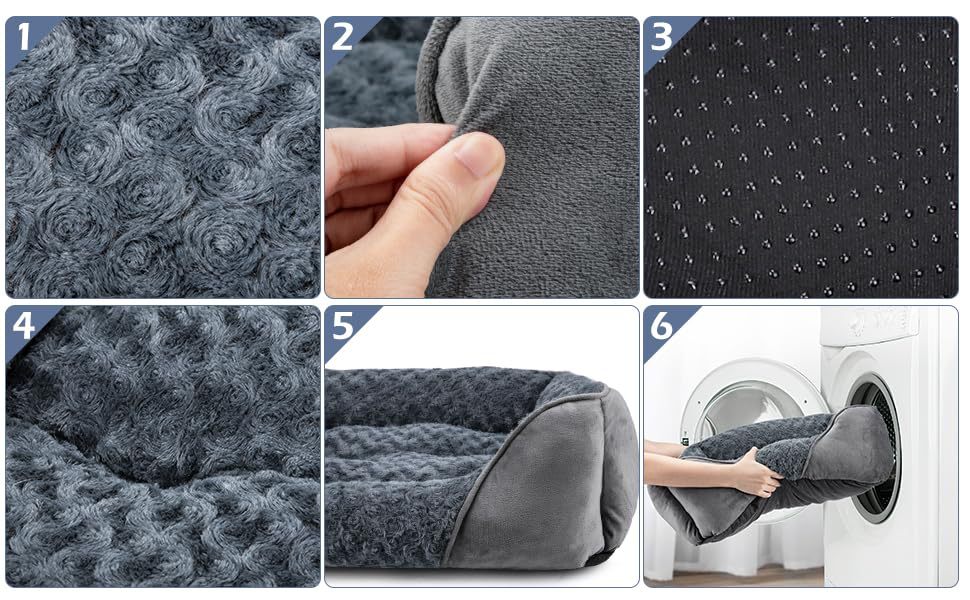 1
2
3
4
5
6