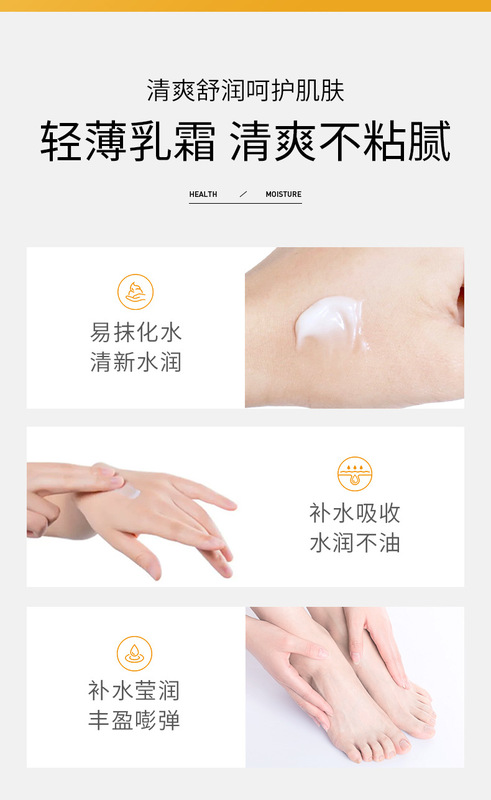 清爽舒润呵护肌肤

轻薄乳霜 清爽不粘腻

HEALTH / MOISTURE

易抹化水
清新水润

补水吸收
水润不油

补水莹润
丰盈嘭弹