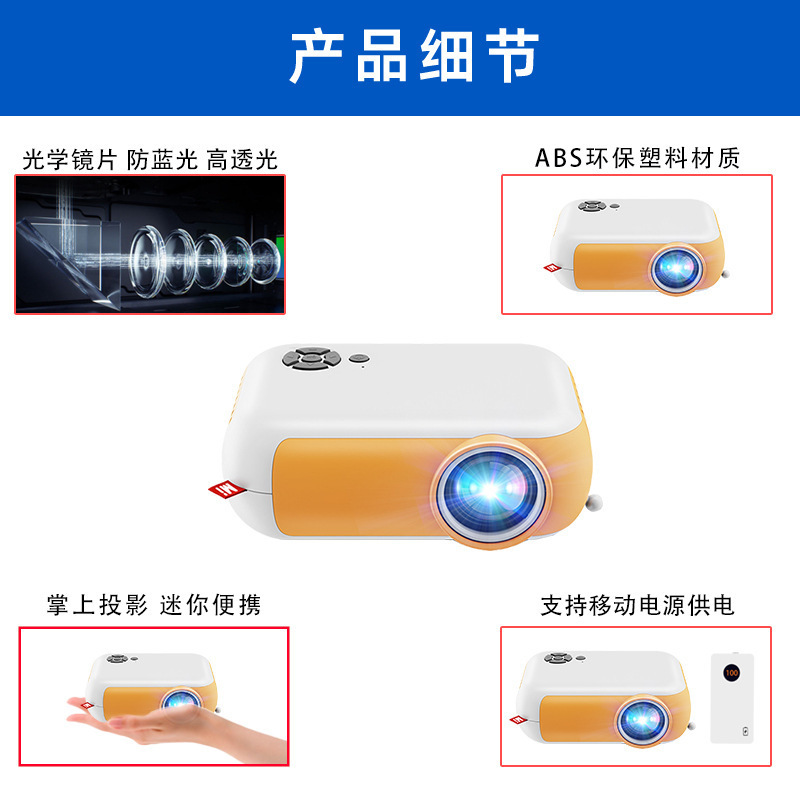 产品细节

光学镜片 防蓝光 高透光

ABS环保塑料材质

掌上投影 迷你便携

支持移动电源供电

100