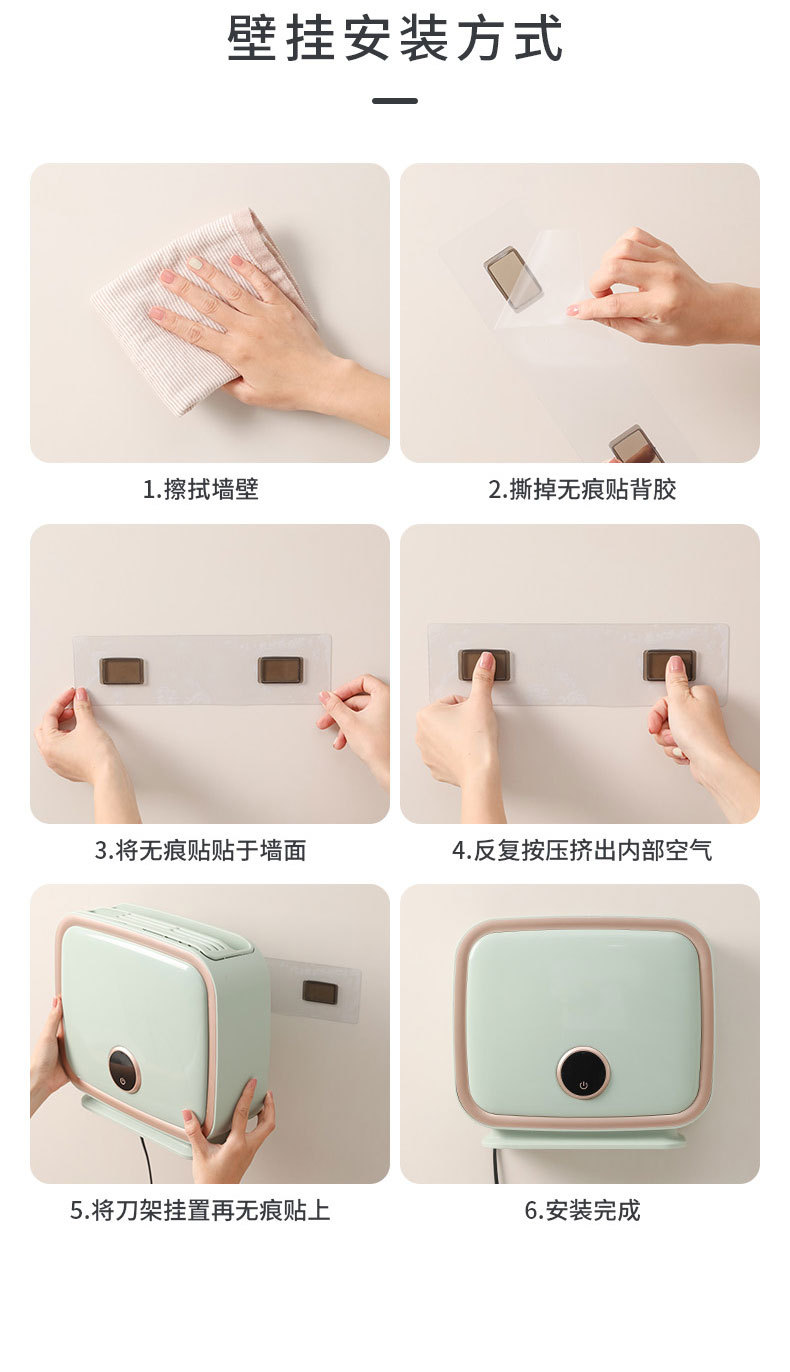 壁挂安装方式

1.擦拭墙壁

2.撕掉无痕贴背胶

3.将无痕贴贴于墙面

4.反复按压挤出内部空气

5.将刀架挂置再无痕贴上

6.安装完成