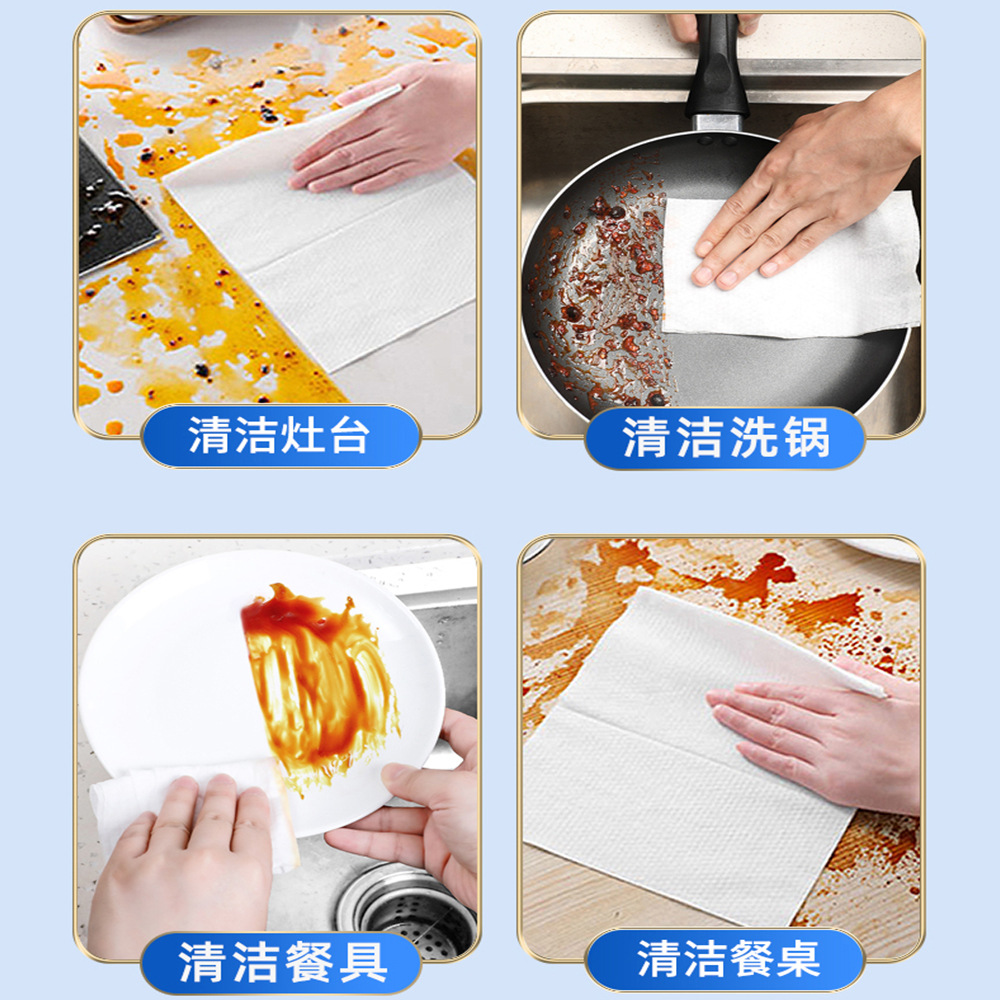 清洁灶台

清洁洗锅

清洁餐具

清洁餐桌