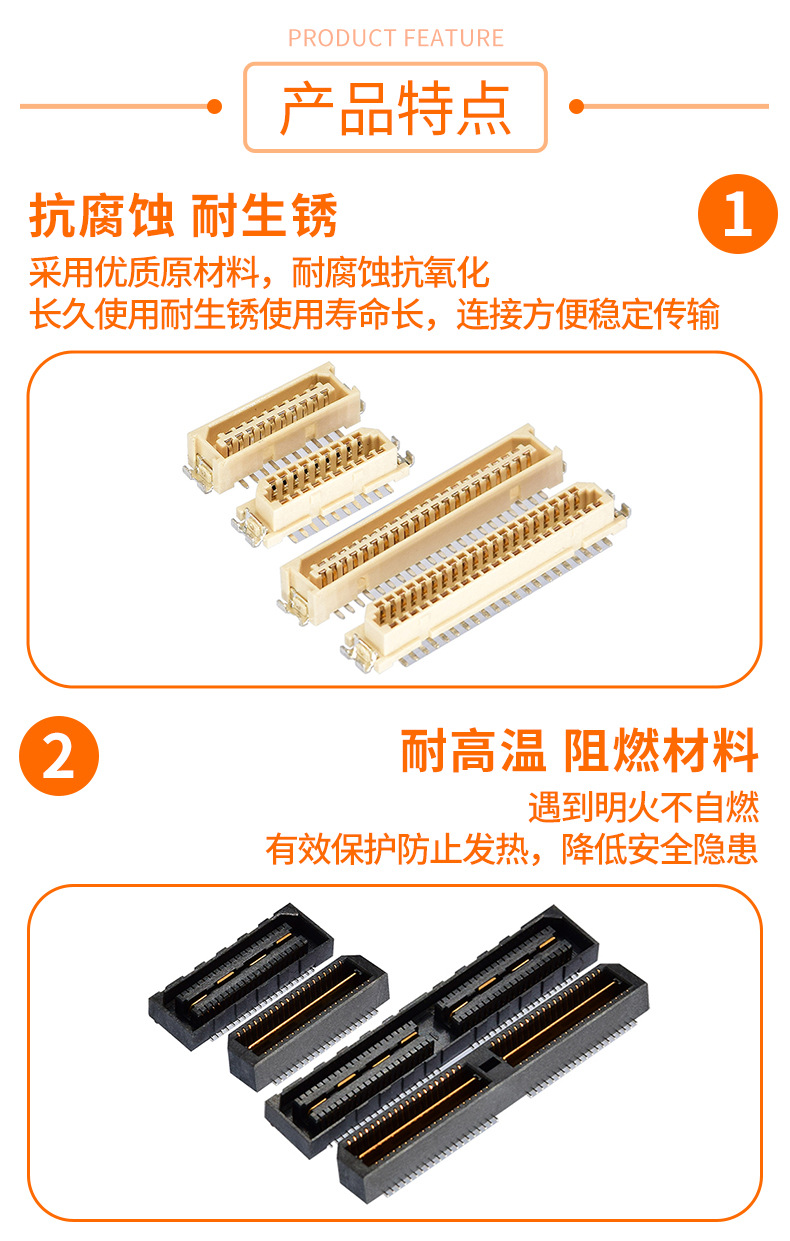 PRODUCT FEATURE

产品特点

抗腐蚀 耐生锈

1

采用优质原材料，耐腐蚀抗氧化
长久使用耐生锈使用寿命长，连接方便稳定传输

2

耐高温 阻燃材料

遇到明火不自燃
有效保护防止发热，降低安全隐患