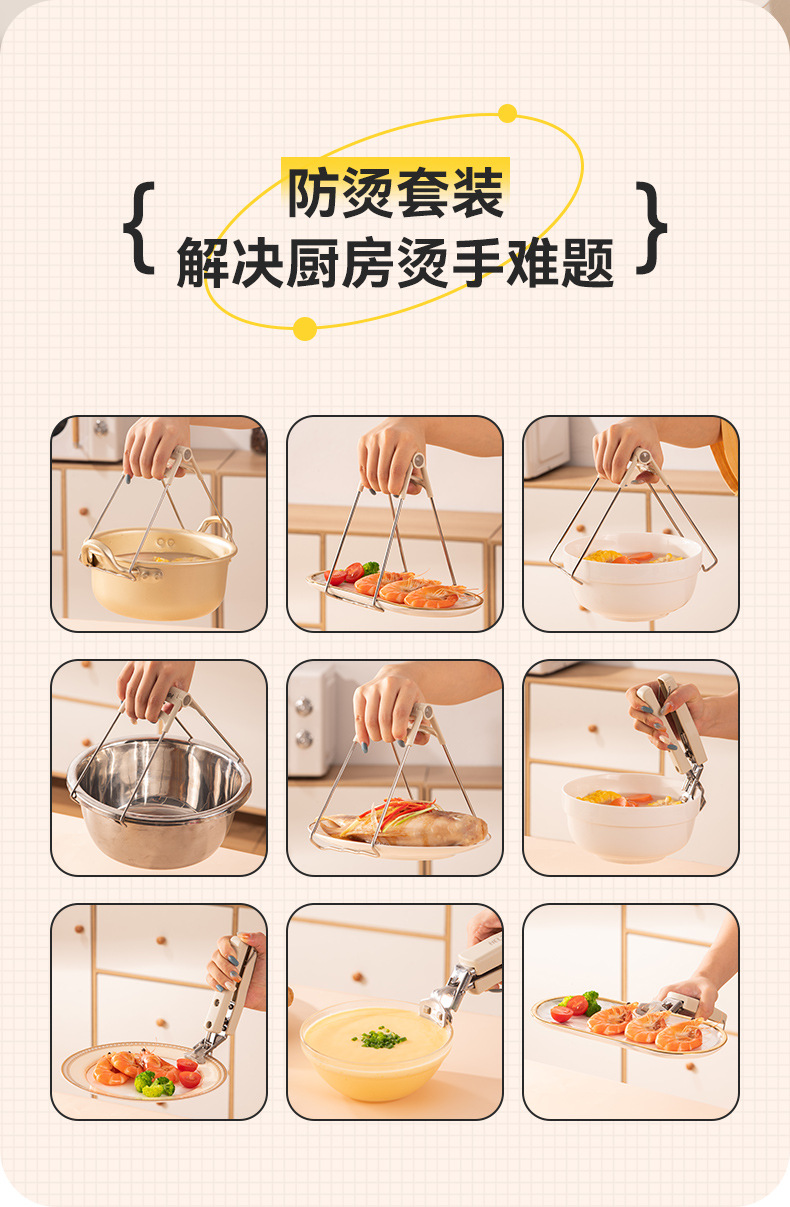 { 防烫套装
解决厨房烫手难题 }