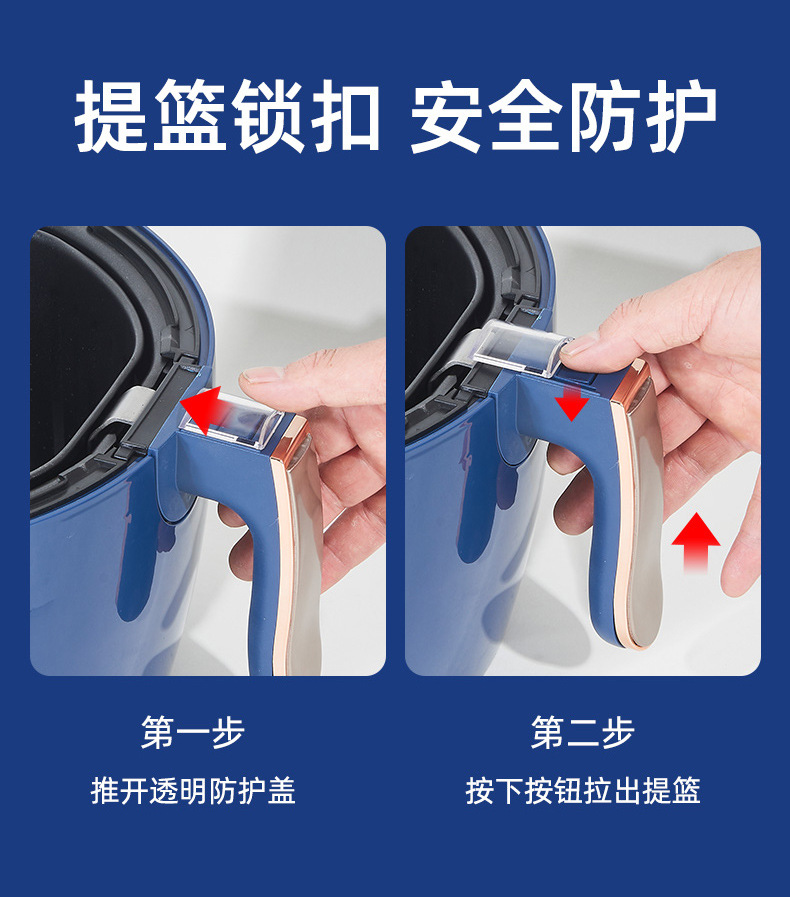 提篮锁扣 安全防护

第一步
推开透明防护盖

第二步
按下按钮拉出提篮