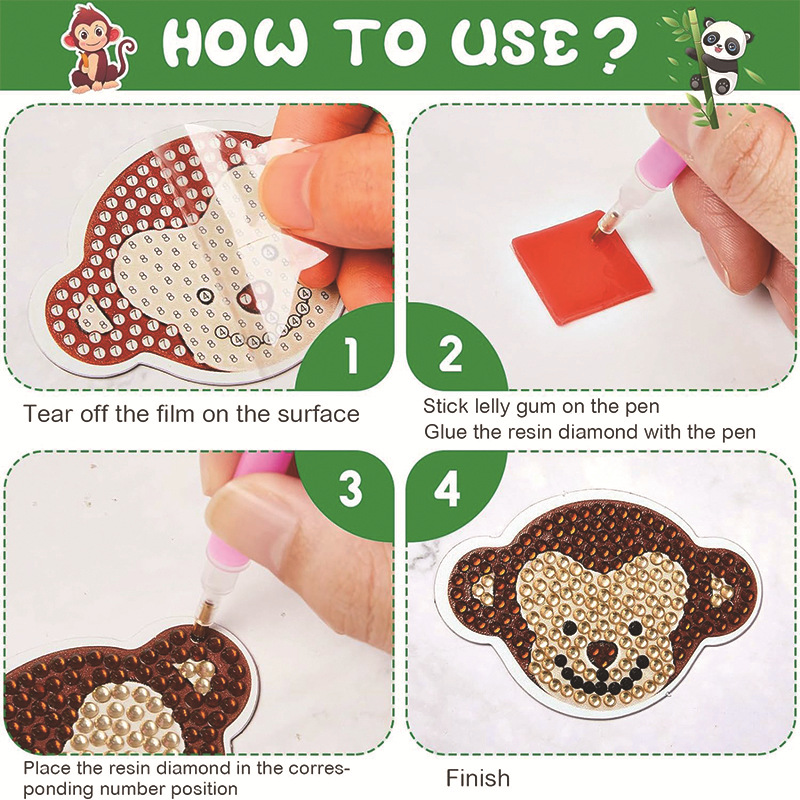 HOW TO USE?

1

Tear off the film on the surface

2

Stick lelly gum on the pen
Glue the resin diamond with the pen

3

Place the resin diamond in the corresponding number position

4

Finish