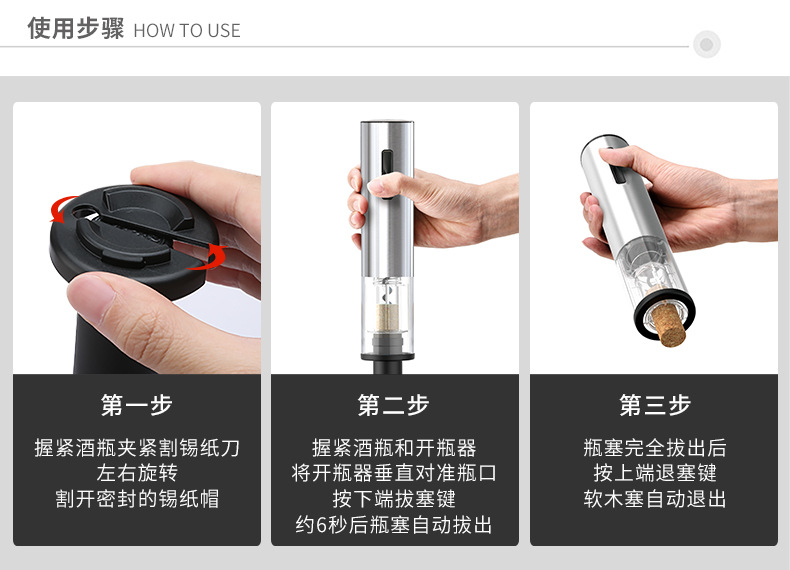 使用步骤 HOW TO USE

第一步

握紧酒瓶夹紧割锡纸刀
左右旋转
割开密封的锡纸帽

第二步

握紧酒瓶和开瓶器
将开瓶器垂直对准瓶口
按下端拔塞键
约6秒后瓶塞自动拔出

第三步

瓶塞完全拔出后
按上端退塞键
软木塞自动退出