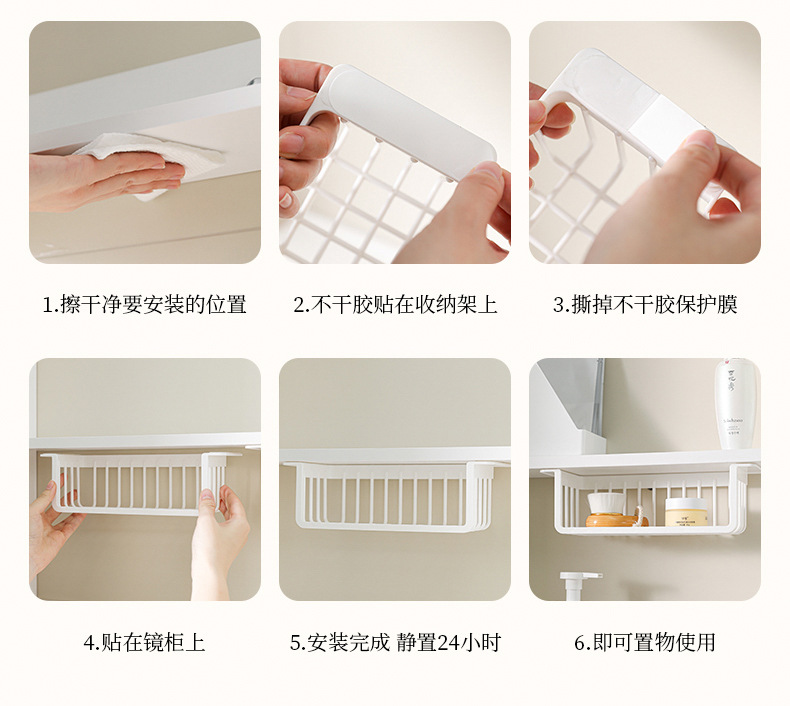 1.擦干净要安装的位置

2.不干胶贴在收纳架上

3.撕掉不干胶保护膜

4.贴在镜柜上

5.安装完成 静置24小时

6.即可置物使用