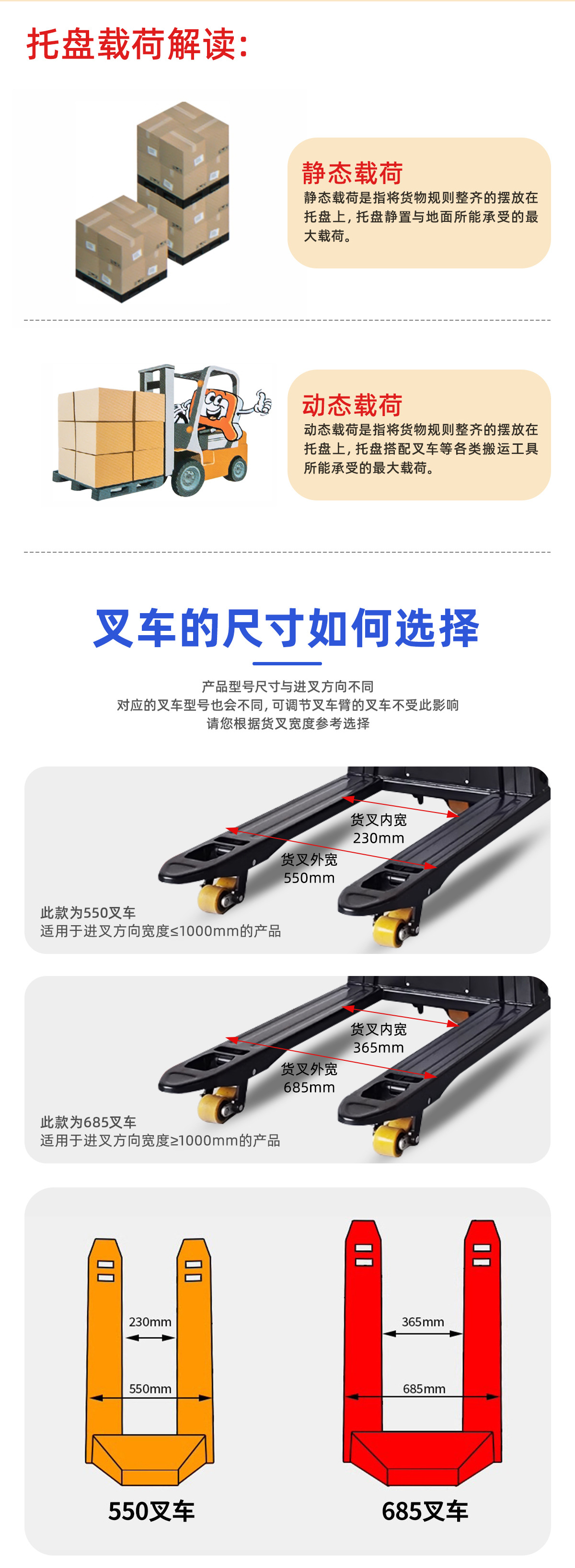 托盘载荷解读:

静态载荷
静态载荷是指将货物规则整齐的摆放在托盘上，托盘静置与地面所能承受的最大载荷。

动态载荷
动态载荷是指将货物规则整齐的摆放在托盘上，托盘搭配叉车等各类搬运工具所能承受的最大载荷。

叉车的尺寸如何选择

产品型号尺寸与进叉方向不同
对应的叉车型号也会不同，可调节叉车臂的叉车不受此影响
请您根据货叉宽度参考选择

货叉内宽
230mm
货叉外宽
550mm
此款为550叉车
适用于进叉方向宽度≤1000mm的产品

货叉内宽
365mm
货叉外宽
685mm
此款为685叉车
适用于进叉方向宽度≥1000mm的产品

230mm
550mm
550叉车

365mm
685mm
685叉车